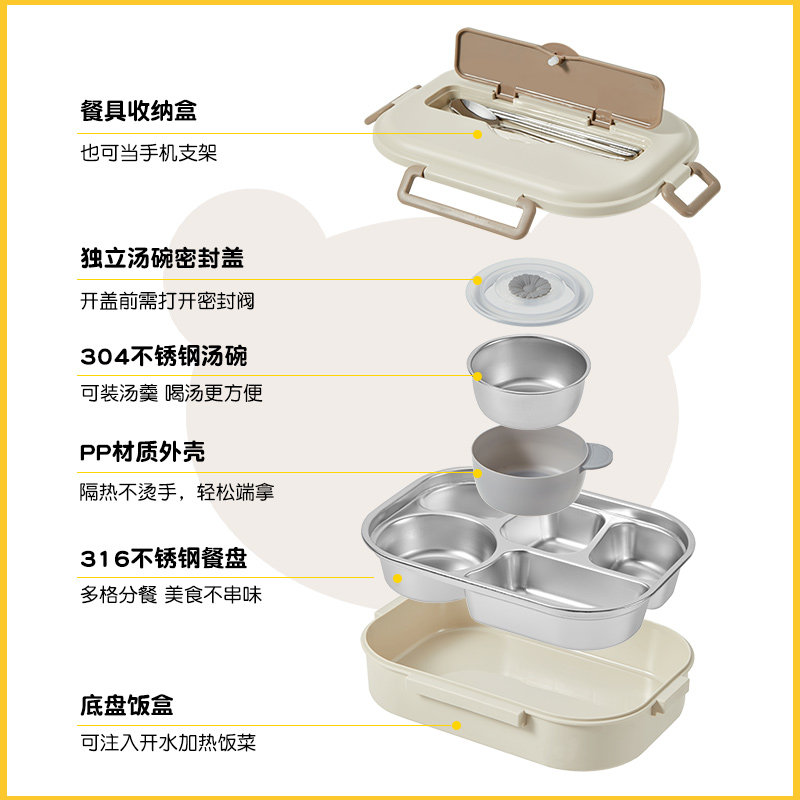 餐具收纳盒
也可当手机支架

独立汤碗密封盖
开盖前需打开密封阀

304不锈钢汤碗
可装汤羹 喝汤更方便

PP材质外壳
隔热不烫手，轻松端拿

316不锈钢餐盘
多格分餐 美食不串味

底盘饭盒
可注入开水加热饭菜