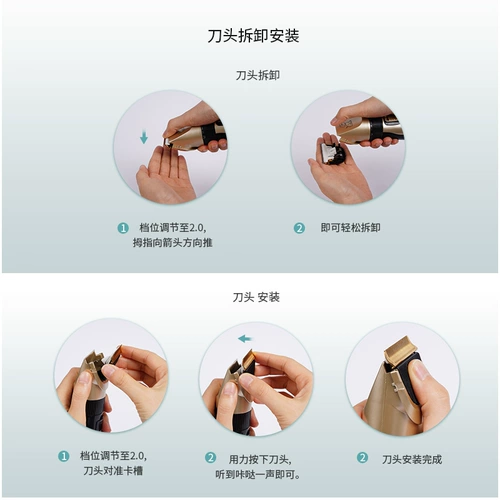 刀头拆卸安装

刀头拆卸

1 档位调节至2.0,
拇指向箭头方向推

2 即可轻松拆卸

刀头 安装

1 档位调节至2.0,
刀头对准卡槽

2 用力按下刀头,
听到咔哒一声即可。

2 刀头安装完成