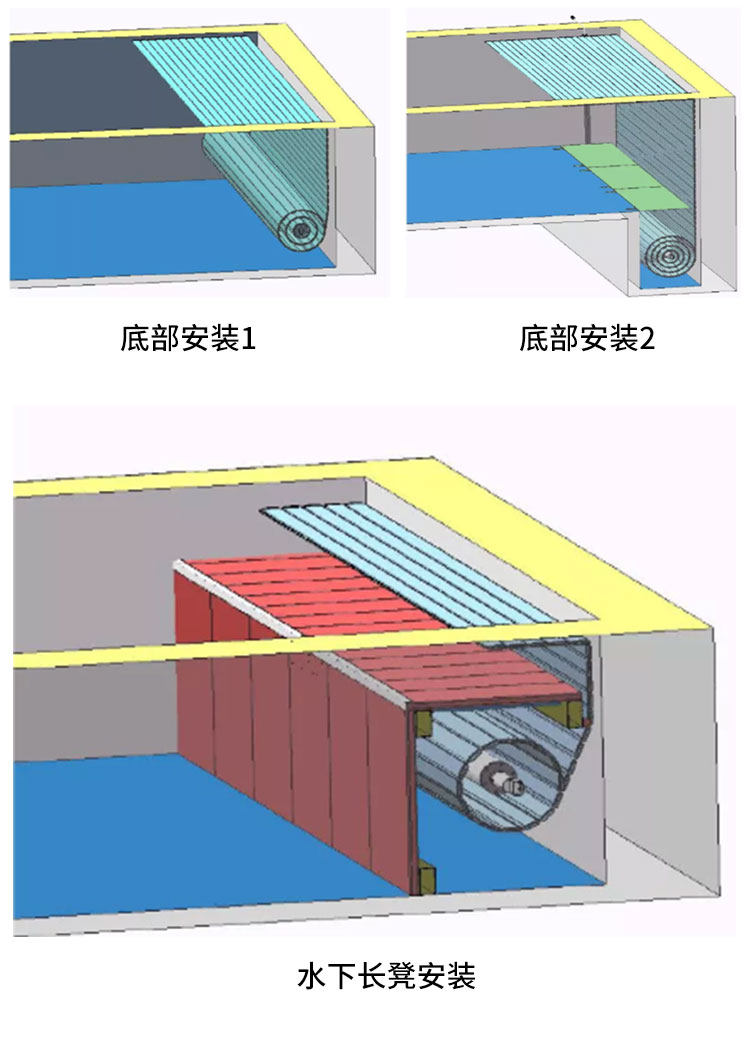 底部安装1

底部安装2

水下长凳安装