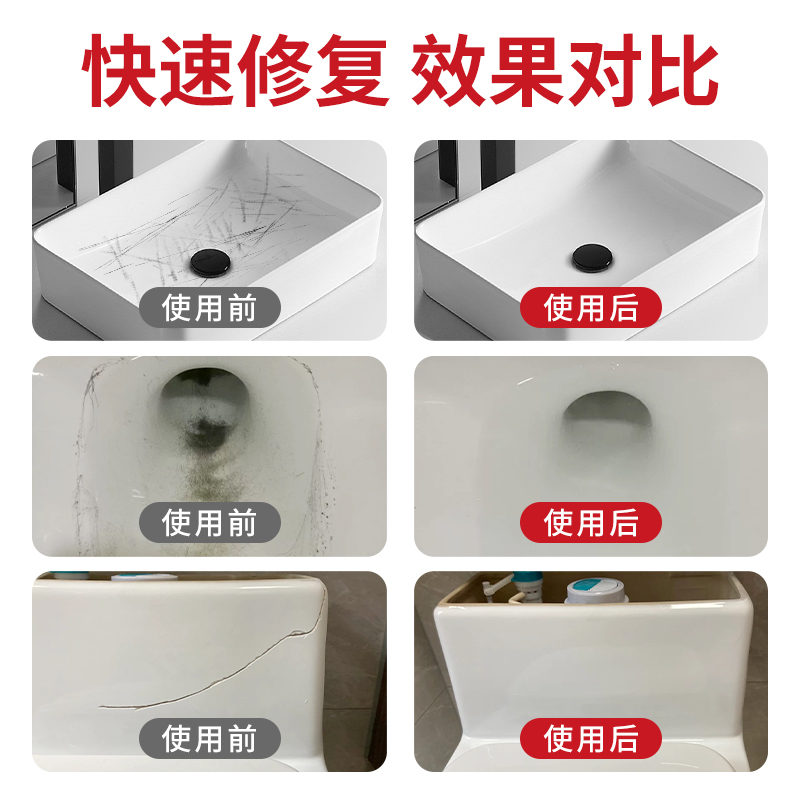 快速修复 效果对比

使用前

使用后

使用前

使用后

使用前

使用后