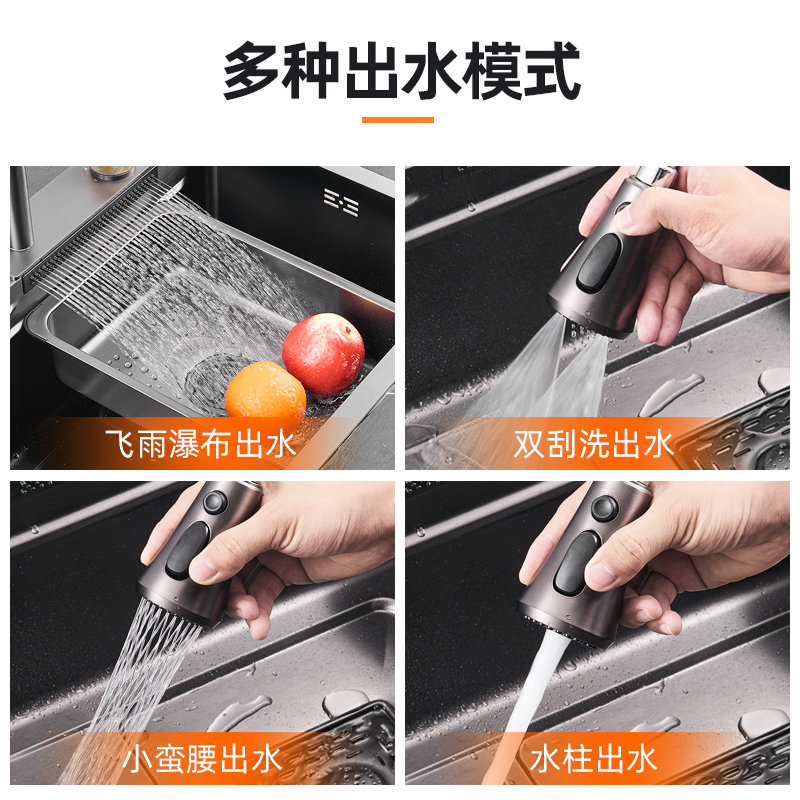 多种出水模式

飞雨瀑布出水

双刮洗出水

小蛮腰出水

水柱出水