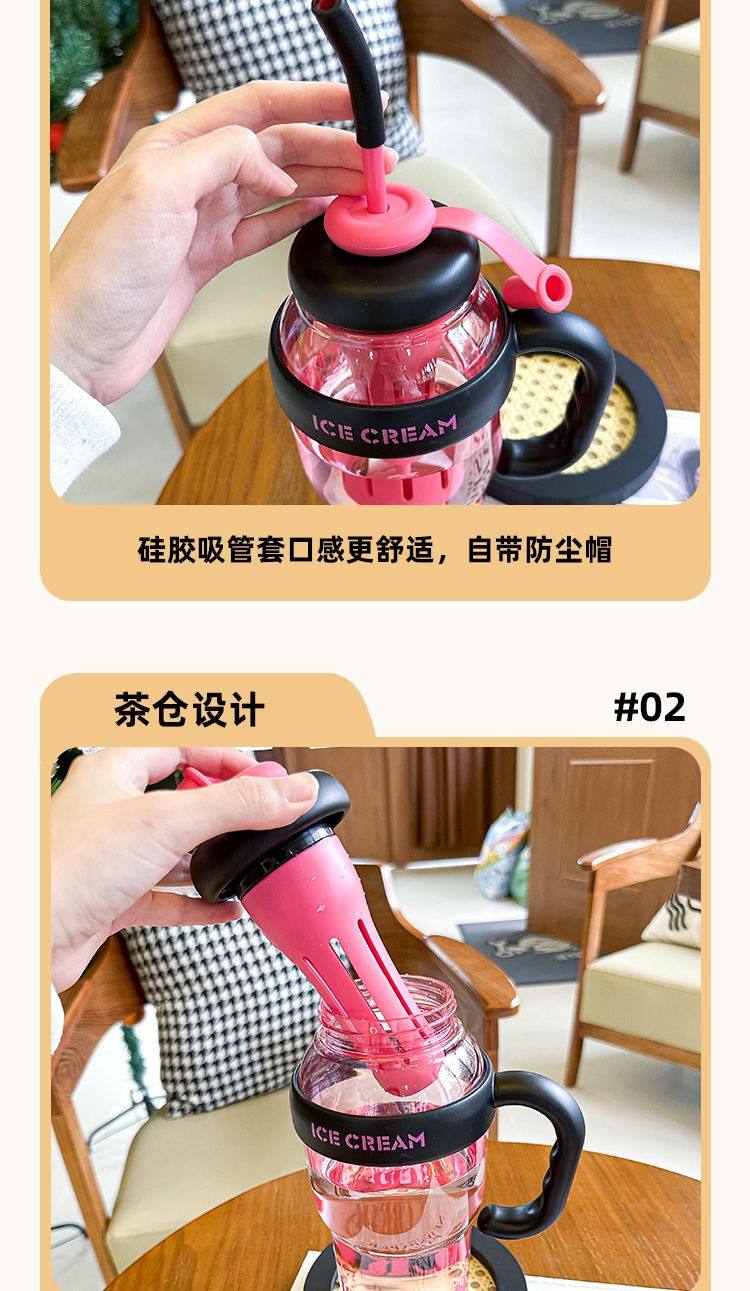 ICE CREAM

硅胶吸管套口感更舒适，自带防尘帽

茶仓设计

#02

ICE CREAM