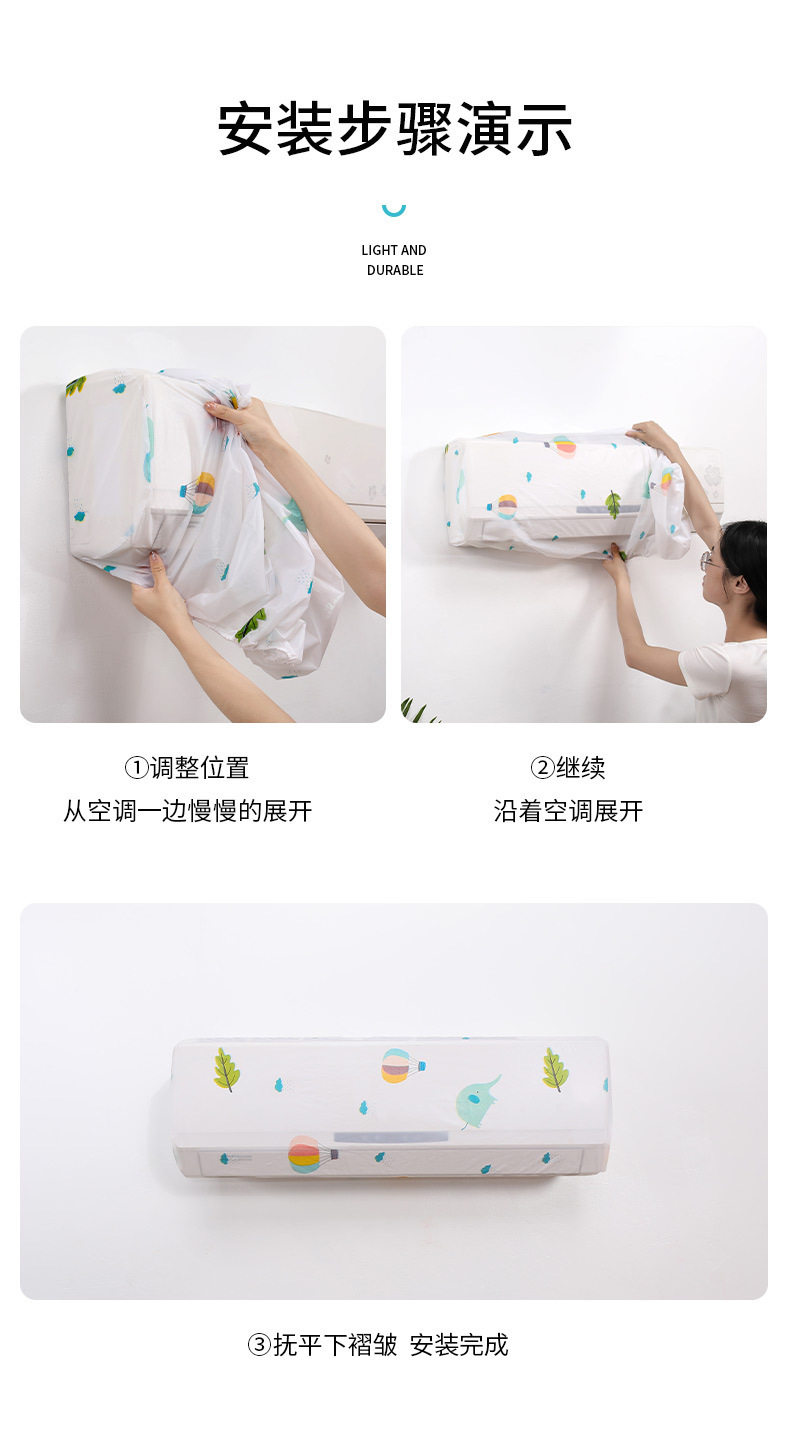 安装步骤演示

LIGHT AND DURABLE

①调整位置
从空调一边慢慢的展开

②继续
沿着空调展开

③抚平下褶皱 安装完成