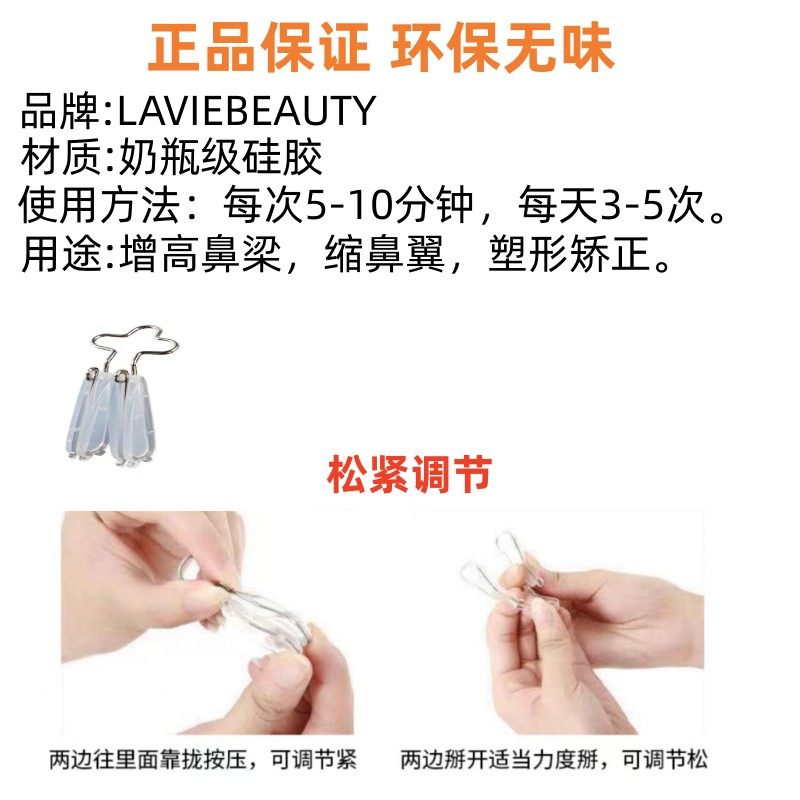 正品保证 环保无味

品牌:LAVIEBEAUTY
材质:奶瓶级硅胶
使用方法：每次5-10分钟，每天3-5次。
用途:增高鼻梁，缩鼻翼，塑形矫正。

松紧调节

两边往里面靠拢按压，可调节紧

两边掰开适当力度掰，可调节松