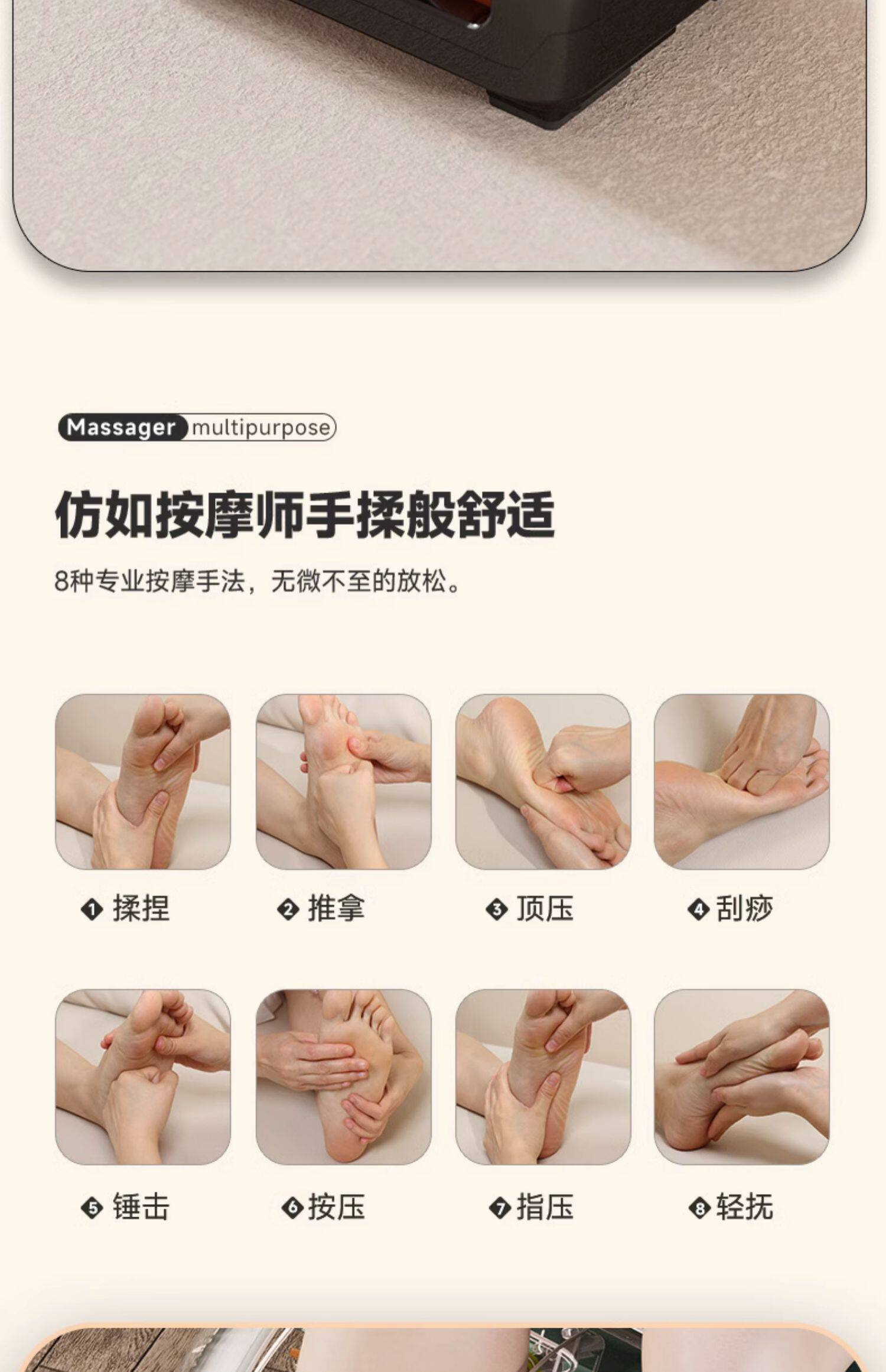 Massager multipurpose

仿如按摩师手揉般舒适

8种专业按摩手法，无微不至的放松。

❶ 揉捏 ❷ 推拿 ❸ 顶压 ❹ 刮痧

❺ 锤击 ❻ 按压 ❼ 指压 ❽ 轻抚