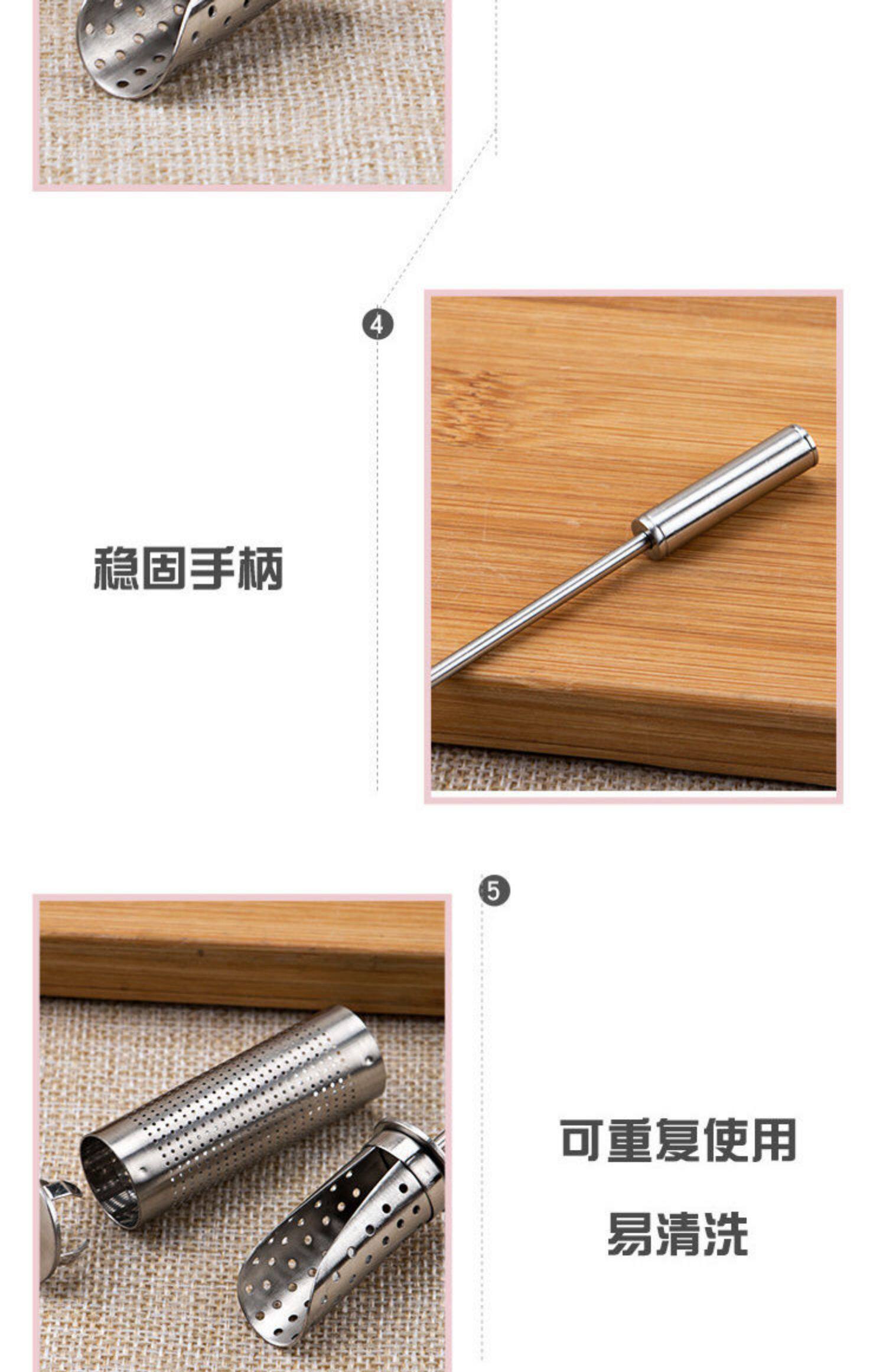 4

稳固手柄

5

可重复使用

易清洗