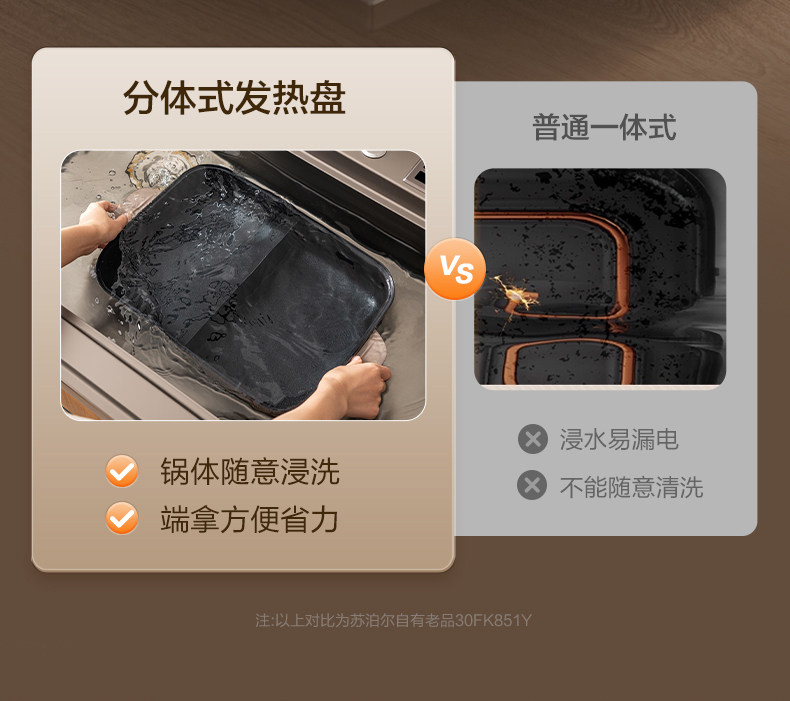 分体式发热盘

锅体随意浸洗
端拿方便省力

VS

普通一体式

浸水易漏电
不能随意清洗

注:以上对比为苏泊尔自有老品30FK851Y