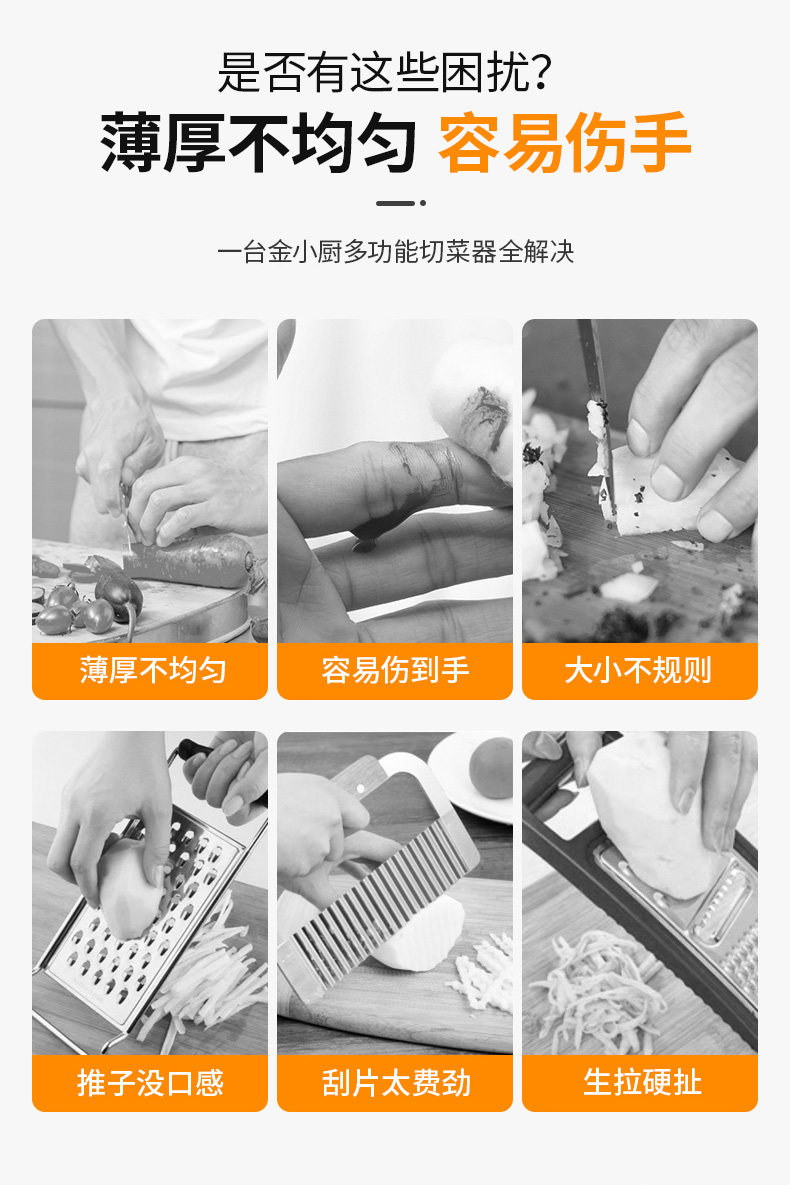 是否有这些困扰？

薄厚不均匀 容易伤手

一台金小厨多功能切菜器全解决

薄厚不均匀

容易伤到手

大小不规则

推子没口感

刮片太费劲

生拉硬扯