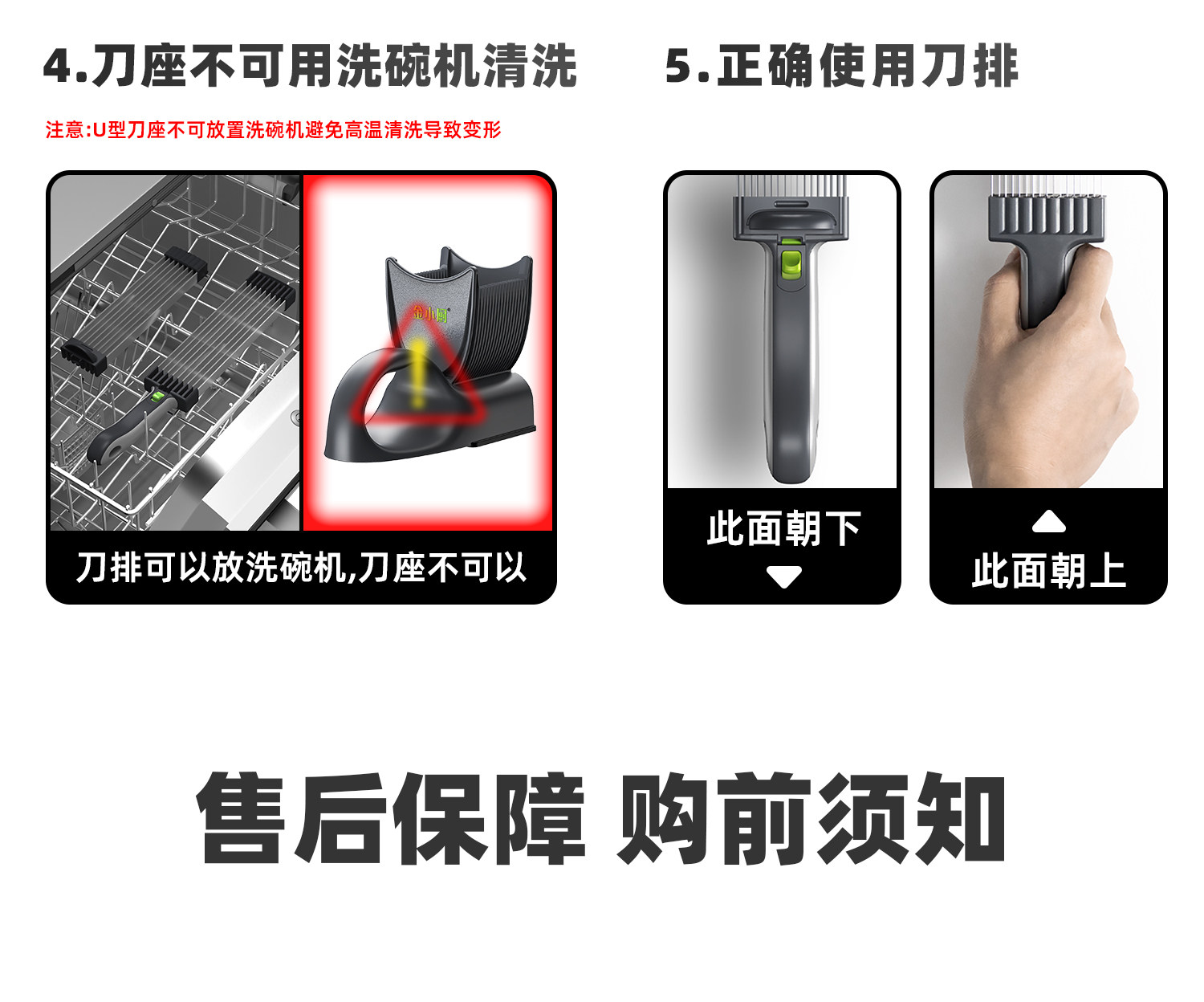 4.刀座不可用洗碗机清洗

注意:U型刀座不可放置洗碗机避免高温清洗导致变形

金小厨

刀排可以放洗碗机,刀座不可以

5.正确使用刀排

此面朝下

此面朝上

售后保障 购前须知