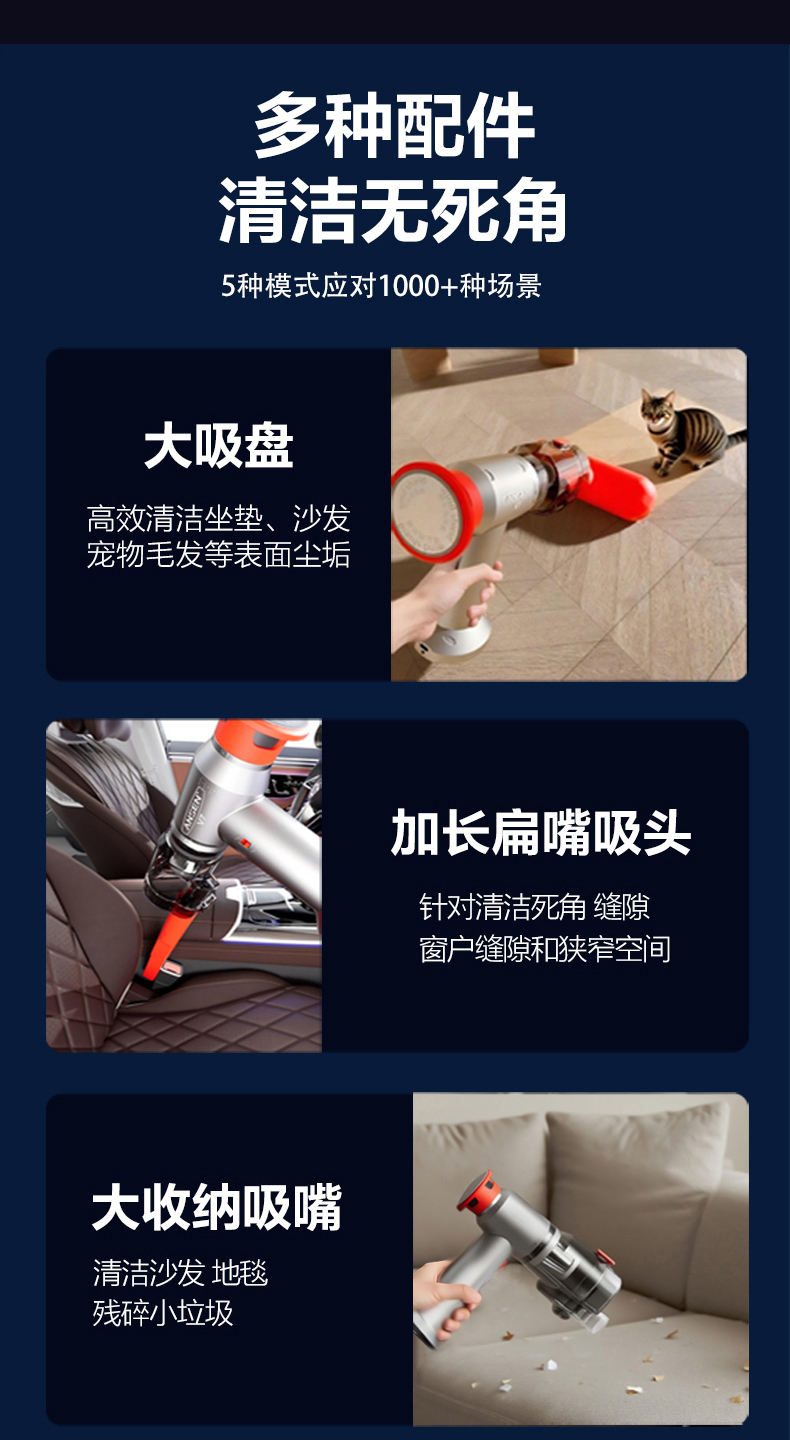 多种配件
清洁无死角

5种模式应对1000+种场景

大吸盘

高效清洁坐垫、沙发
宠物毛发等表面尘垢

加长扁嘴吸头

针对清洁死角 缝隙
窗户缝隙和狭窄空间

大收纳吸嘴

清洁沙发 地毯
残碎小垃圾