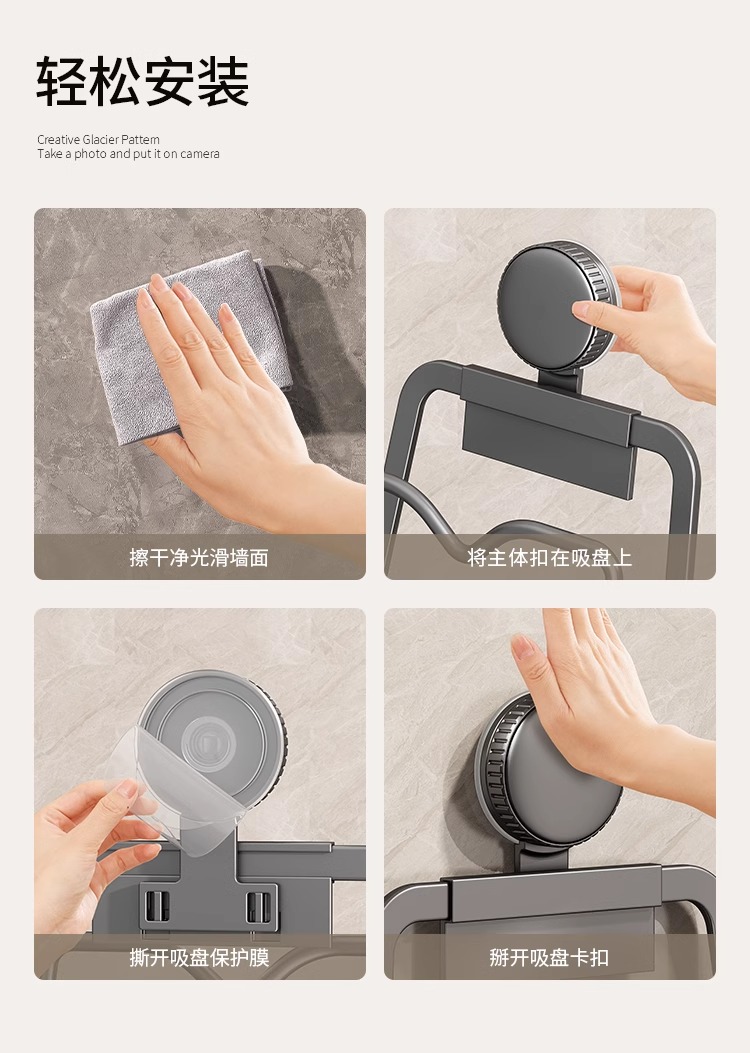 轻松安装

Creative Glacier Pattern
Take a photo and put it on camera

擦干净光滑墙面

将主体扣在吸盘上

撕开吸盘保护膜

掰开吸盘卡扣