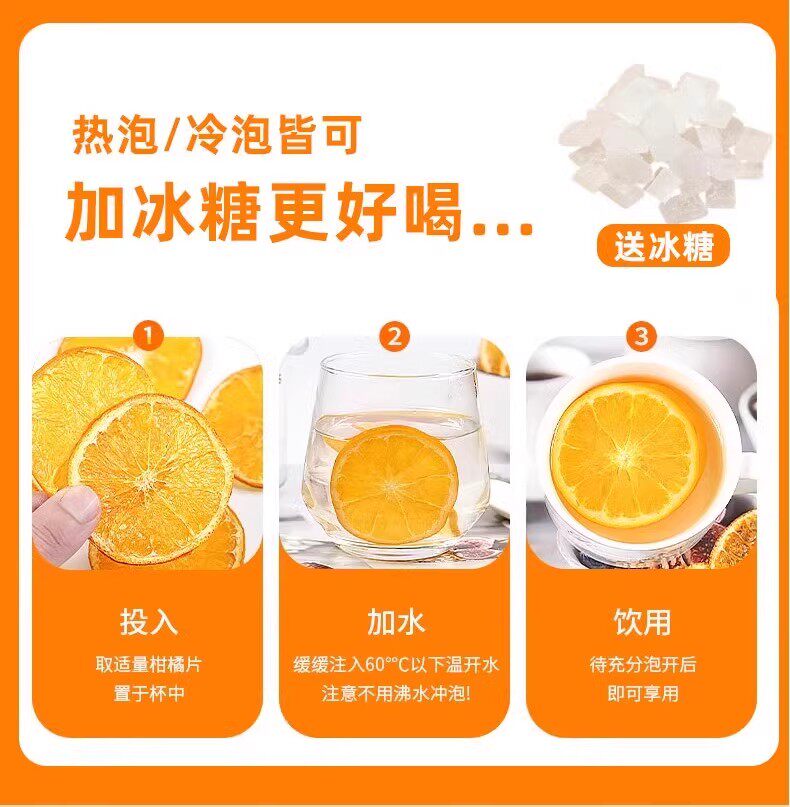 热泡/冷泡皆可

加冰糖更好喝...

送冰糖

1

投入

取适量柑橘片
置于杯中

2

加水

缓缓注入60°°C以下温开水
注意不用沸水冲泡!

3

饮用

待充分泡开后
即可享用