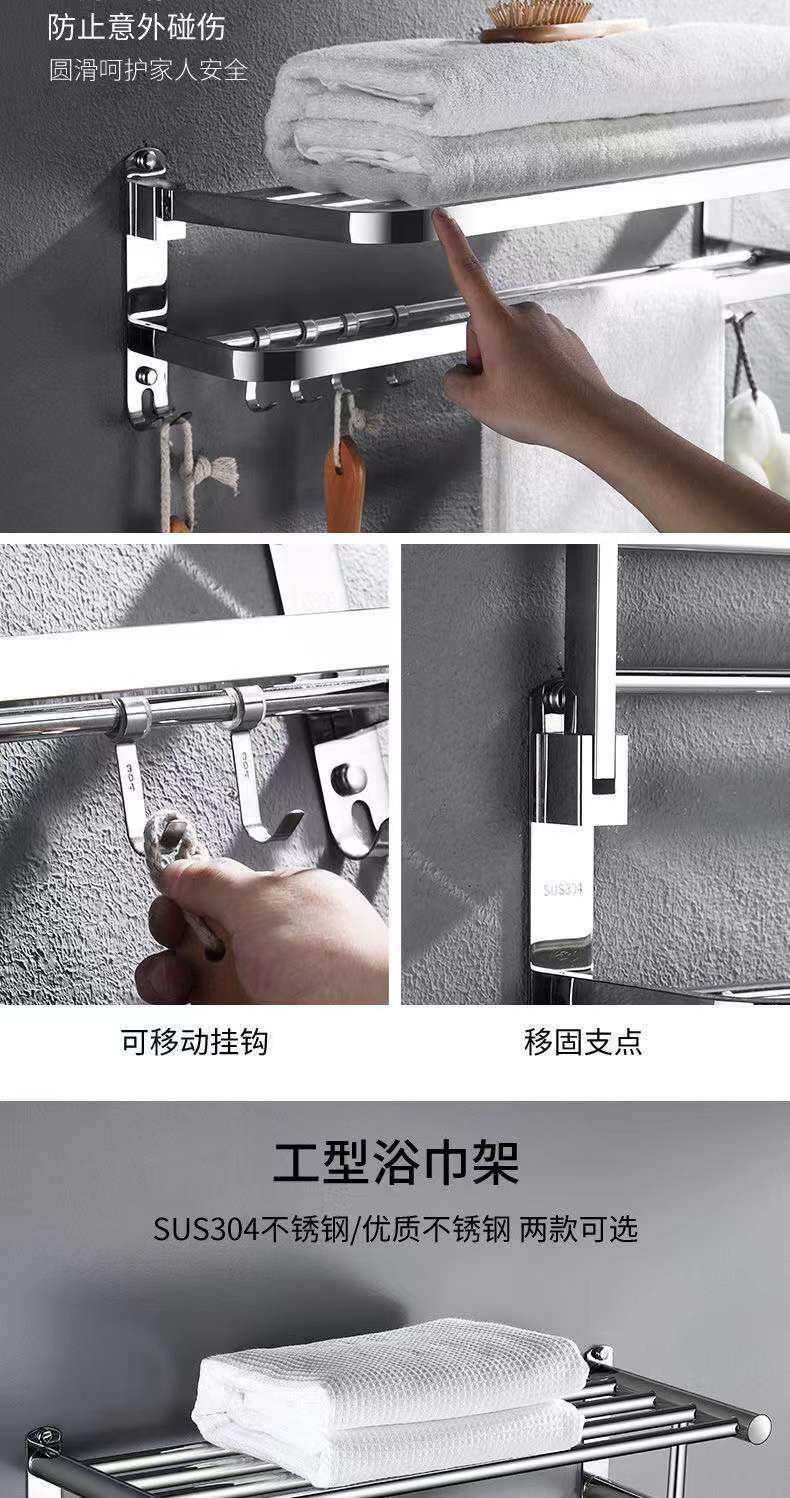 防止意外碰伤
圆滑呵护家人安全

304

304

SUS304

可移动挂钩

移固支点

工型浴巾架

SUS304不锈钢/优质不锈钢 两款可选