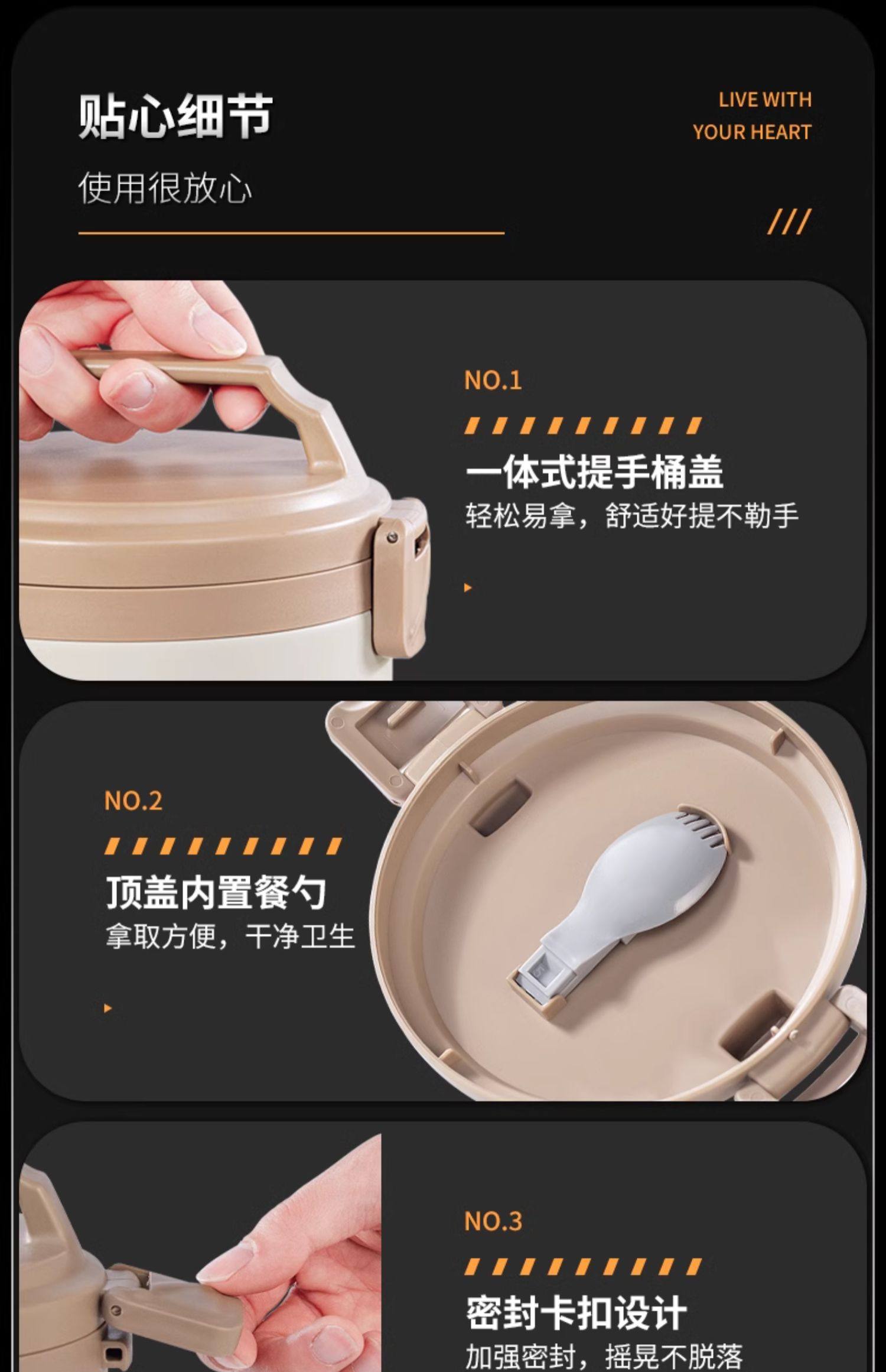 贴心细节

使用很放心

LIVE WITH YOUR HEART

///

NO.1

一体式提手桶盖

轻松易拿，舒适好提不勒手

NO.2

顶盖内置餐勺

拿取方便，干净卫生

NO.3

密封卡扣设计

加强密封，摇晃不脱落