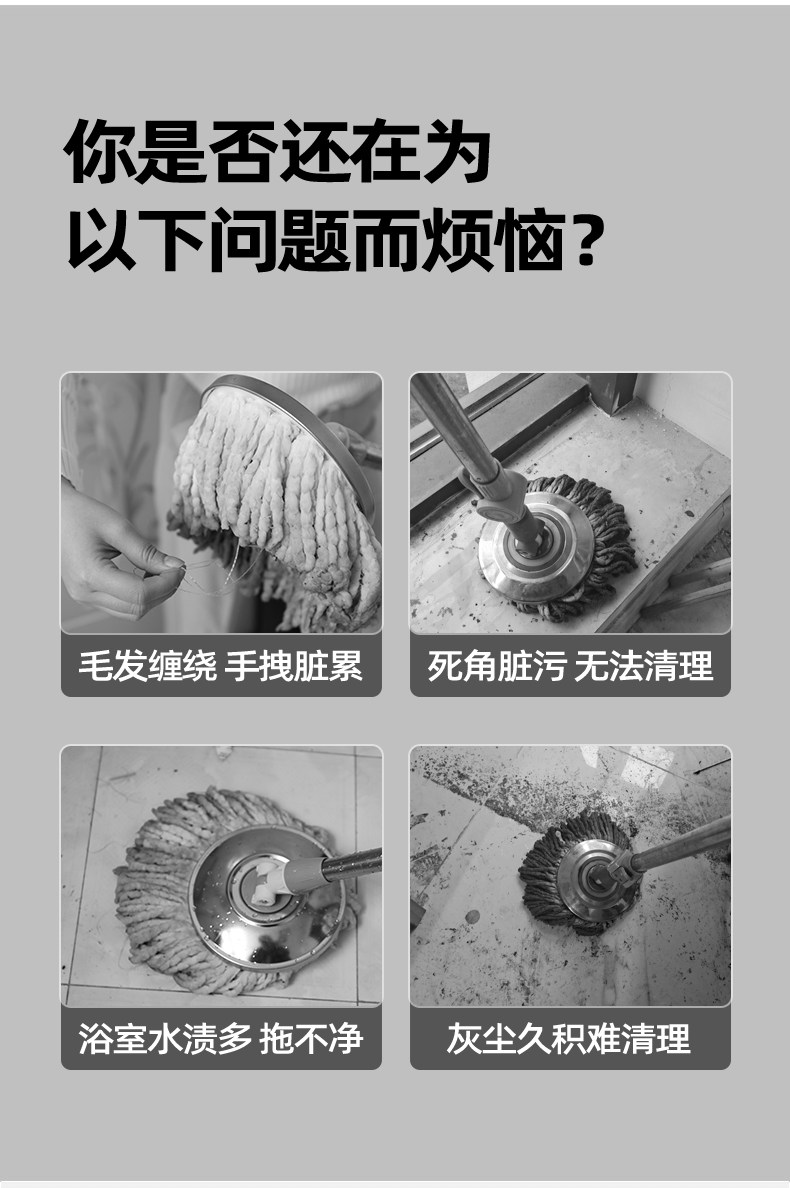 你是否还在为
以下问题而烦恼？

毛发缠绕 手拽脏累

死角脏污 无法清理

浴室水渍多 拖不净

灰尘久积难清理