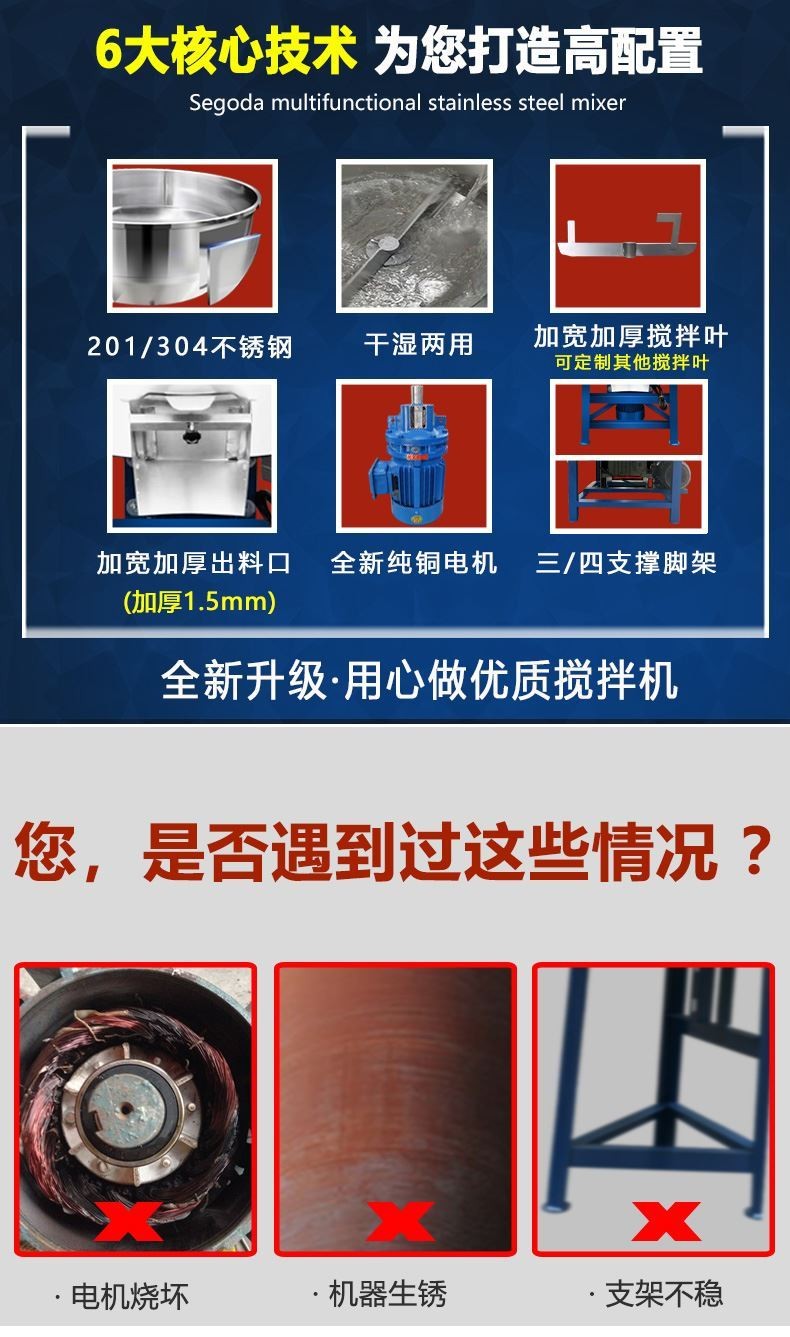 6大核心技术 为您打造高配置

Segoda multifunctional stainless steel mixer

201/304不锈钢

干湿两用

加宽加厚搅拌叶
可定制其他搅拌叶

加宽加厚出料口
(加厚1.5mm)

全新纯铜电机

三/四支撑脚架

全新升级·用心做优质搅拌机

您，是否遇到过这些情况？

· 电机烧坏

· 机器生锈

· 支架不稳