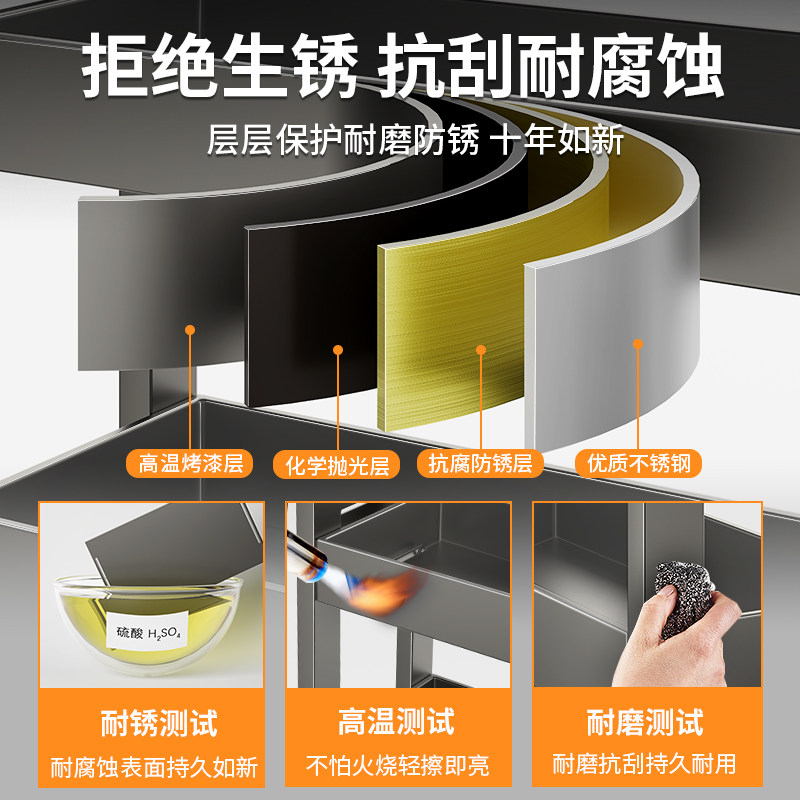 拒绝生锈 抗刮耐腐蚀

层层保护耐磨防锈 十年如新

高温烤漆层

化学抛光层

抗腐防锈层

优质不锈钢

硫酸 $H_2SO_4$

耐锈测试

耐腐蚀表面持久如新

高温测试

不怕火烧轻擦即亮

耐磨测试

耐磨抗刮持久耐用