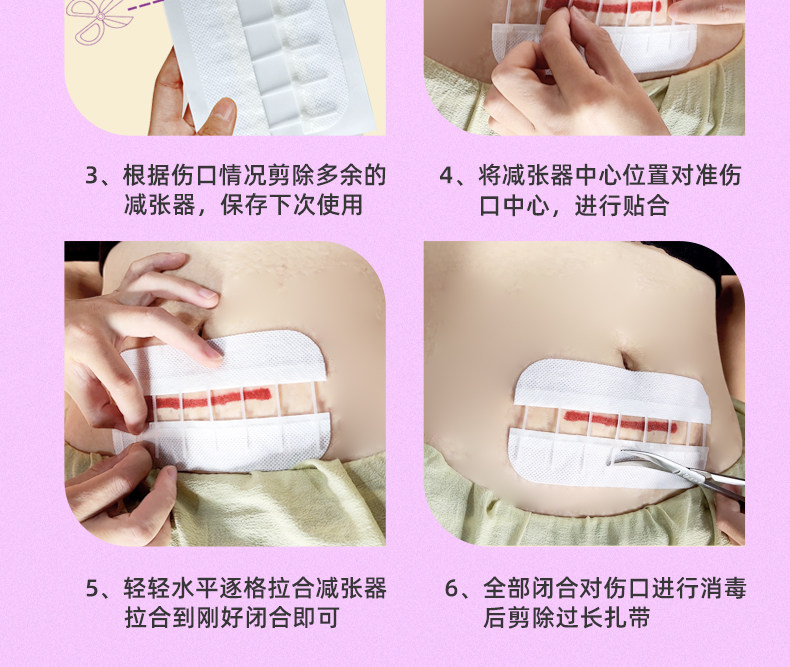 3、根据伤口情况剪除多余的减张器，保存下次使用

4、将减张器中心位置对准伤口中心，进行贴合

5、轻轻水平逐格拉合减张器拉合到刚好闭合即可

6、全部闭合对伤口进行消毒后剪除过长扎带