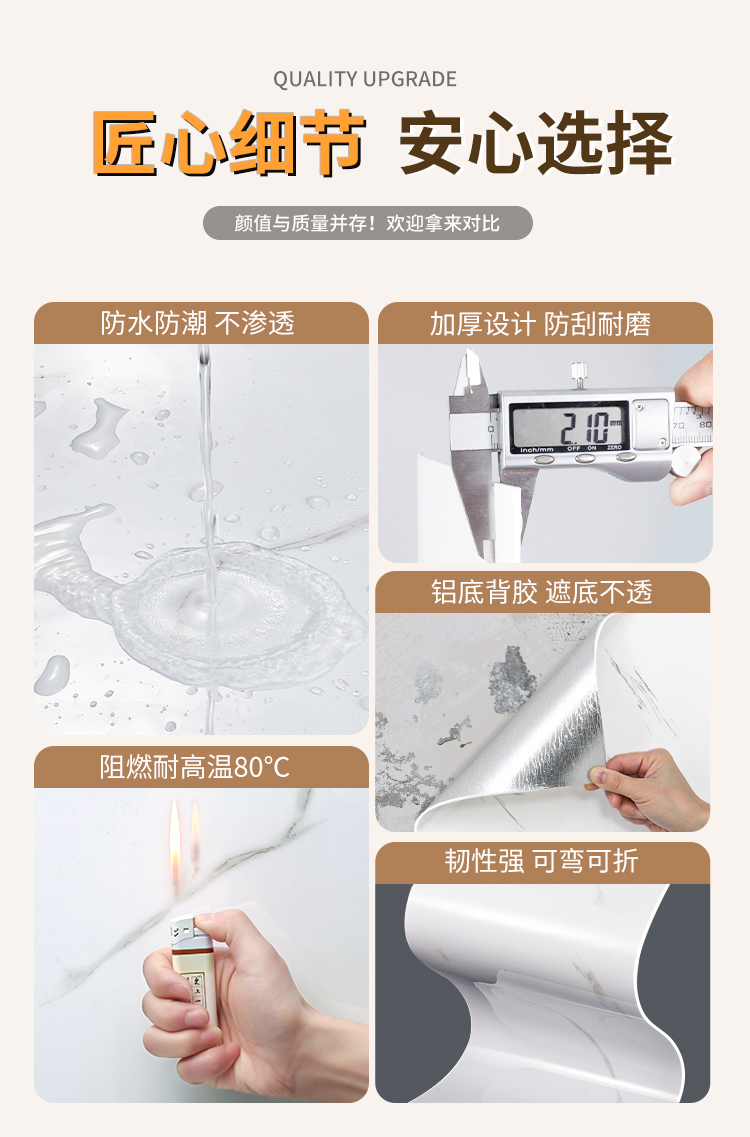 QUALITY UPGRADE

匠心细节 安心选择

颜值与质量并存！欢迎拿来对比

防水防潮 不渗透

加厚设计 防刮耐磨

2.10 mm

inch/mm OFF ON ZERO

70 80

铝底背胶 遮底不透

阻燃耐高温80°C

韧性强 可弯可折