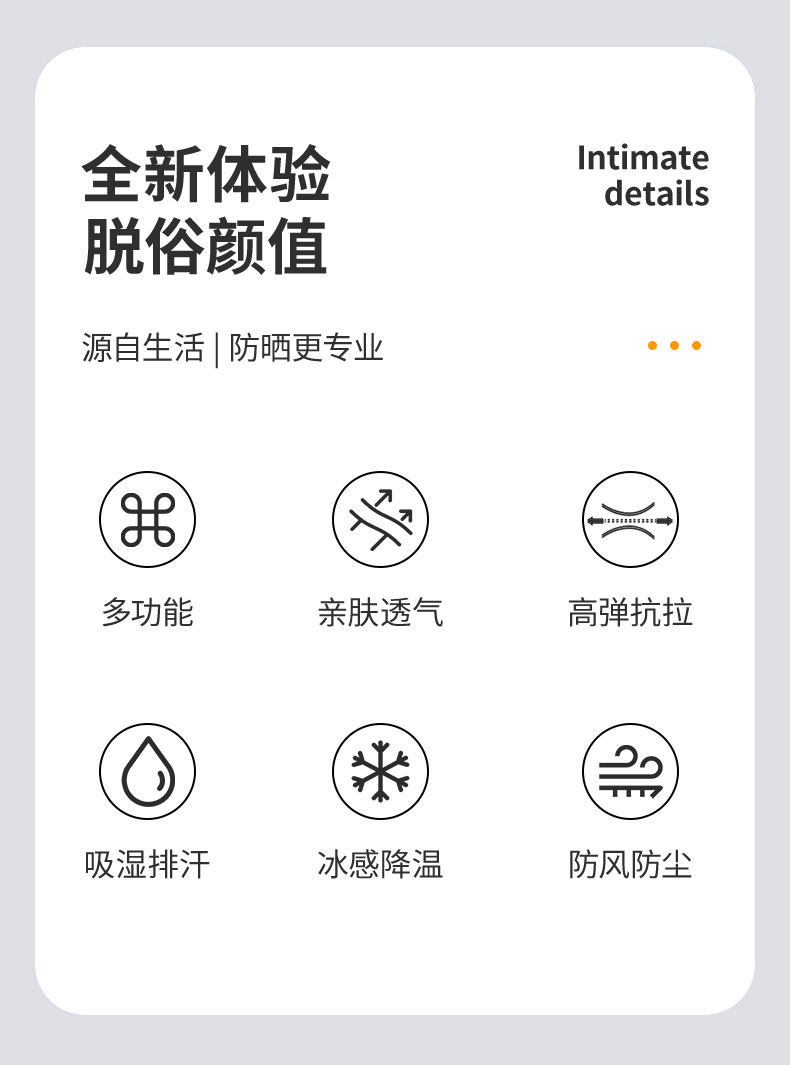 全新体验
脱俗颜值

Intimate
details

源自生活 | 防晒更专业

多功能

亲肤透气

高弹抗拉

吸湿排汗

冰感降温

防风防尘