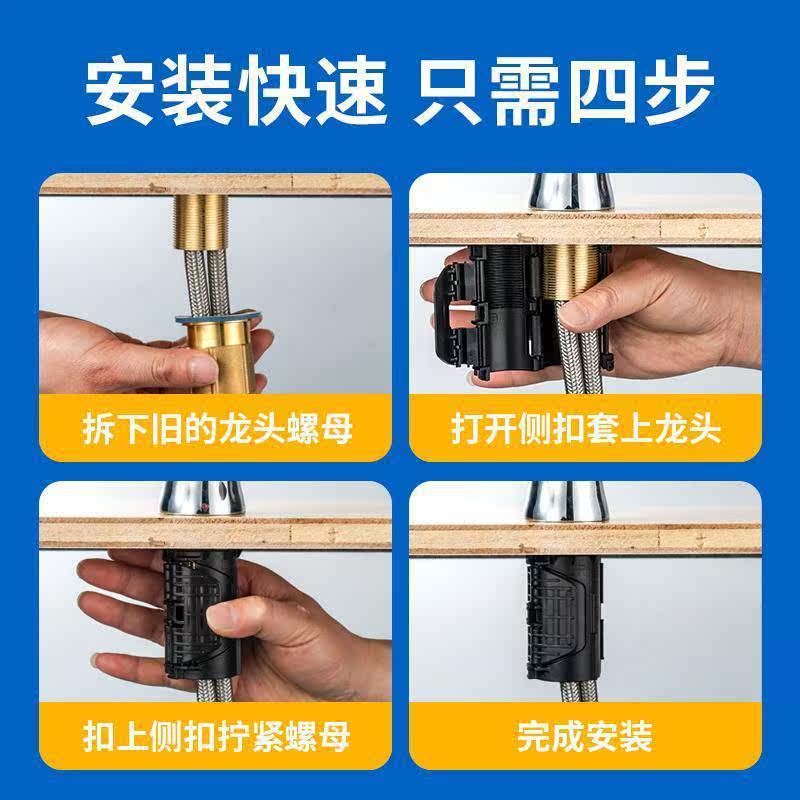 安装快速 只需四步

拆下旧的龙头螺母

打开侧扣套上龙头

扣上侧扣拧紧螺母

完成安装