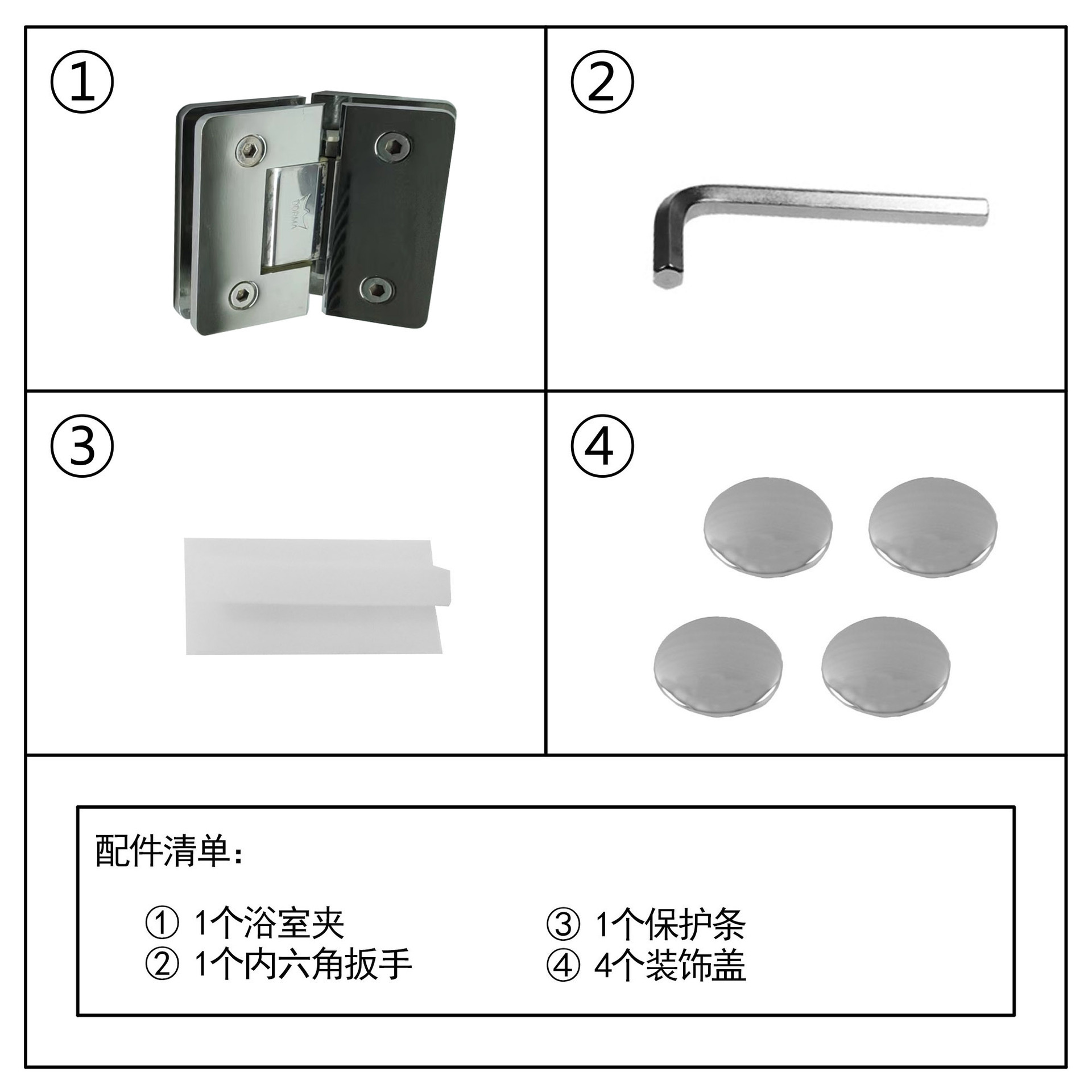 ①

DORMA

②

③

④

配件清单：

① 1个浴室夹
② 1个内六角扳手

③ 1个保护条
④ 4个装饰盖