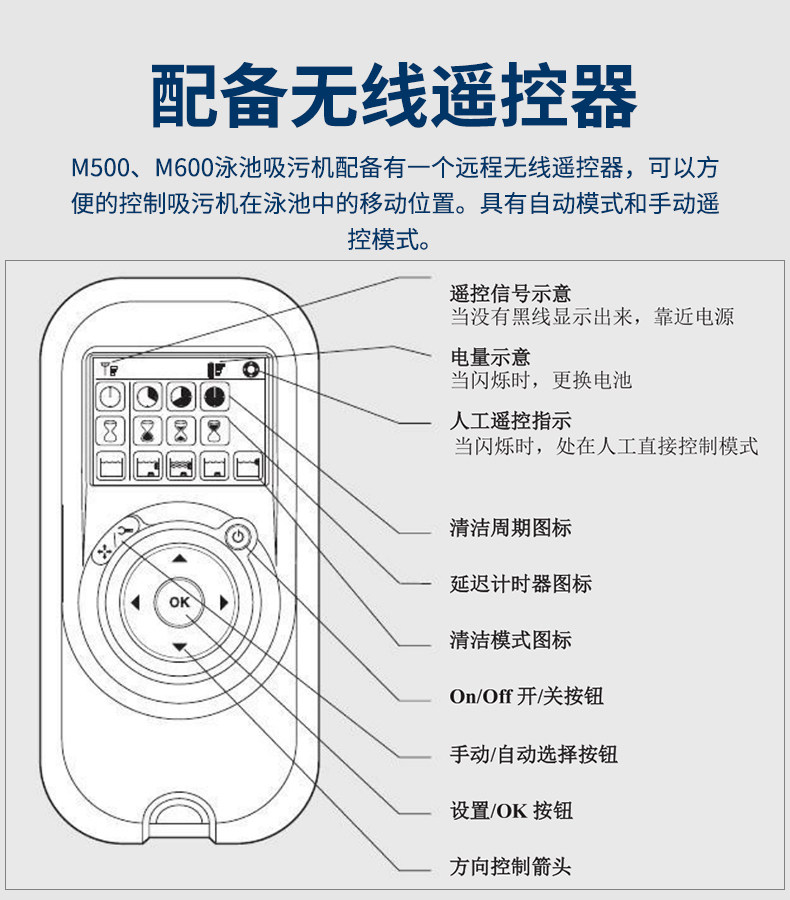 配备无线遥控器

M500、M600泳池吸污机配备有一个远程无线遥控器，可以方便的控制吸污机在泳池中的移动位置。具有自动模式和手动遥控模式。

OK

遥控信号示意
当没有黑线显示出来，靠近电源

电量示意
当闪烁时，更换电池

人工遥控指示
当闪烁时，处在人工直接控制模式

清洁周期图标

延迟计时器图标

清洁模式图标

On/Off 开/关按钮

手动/自动选择按钮

设置/OK 按钮

方向控制箭头