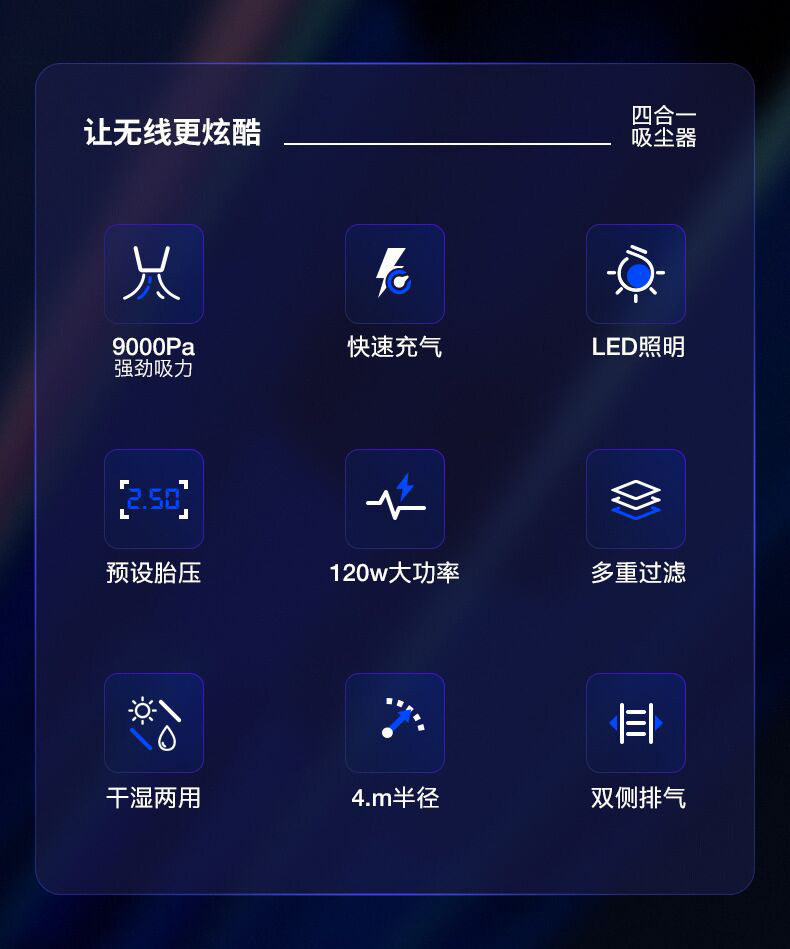 让无线更炫酷

四合一
吸尘器

9000Pa
强劲吸力

快速充气

LED照明

2.50

预设胎压

120w大功率

多重过滤

干湿两用

4.m半径

双侧排气