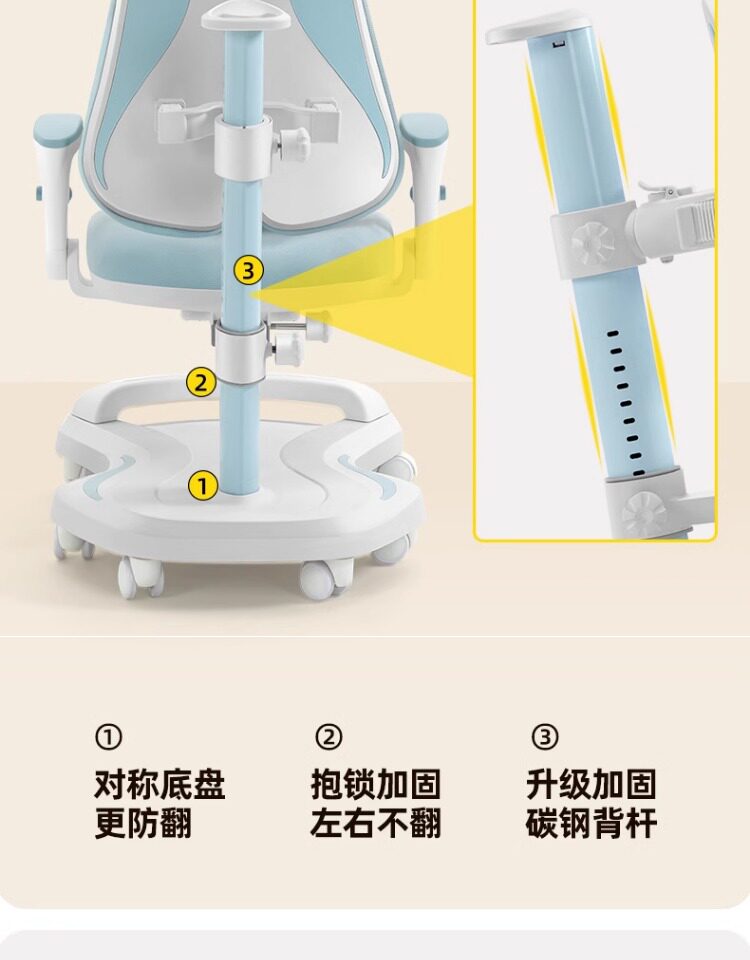 3

2

1

①
对称底盘
更防翻

②
抱锁加固
左右不翻

③
升级加固
碳钢背杆