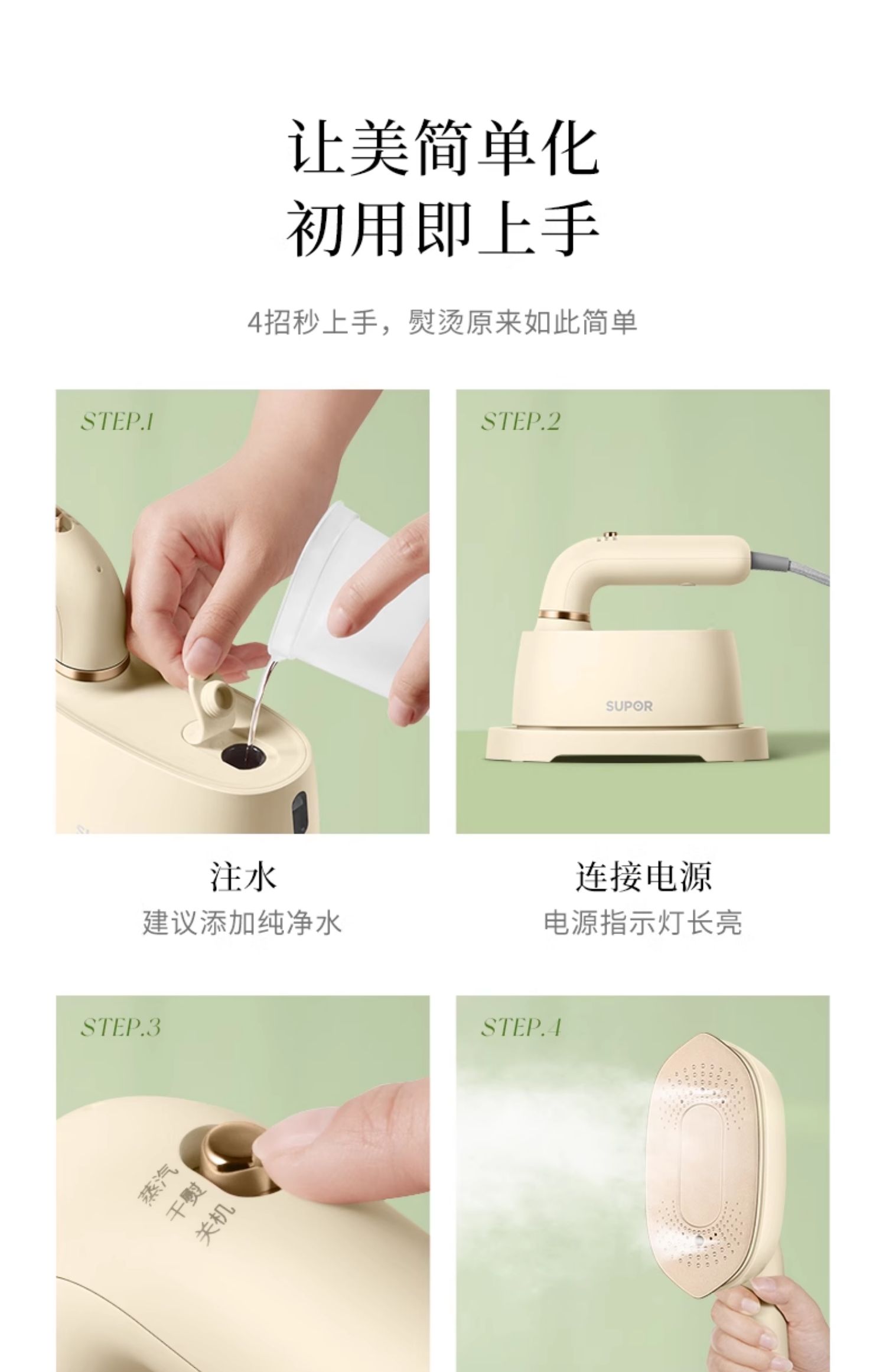 让美简单化
初用即上手

4招秒上手，熨烫原来如此简单

STEP.1

注水
建议添加纯净水

STEP.2

SUPOR

连接电源
电源指示灯长亮

STEP.3

蒸汽
干熨
关机

STEP.4