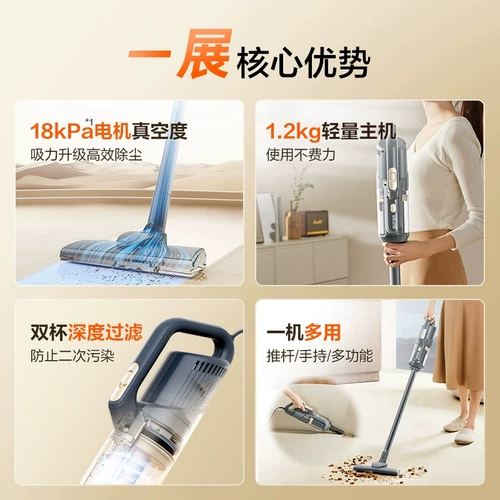 一展 核心优势

18kPa*1电机真空度
吸力升级高效除尘

1.2kg轻量主机
使用不费力

双杯深度过滤
防止二次污染

一机多用
推杆/手持/多功能