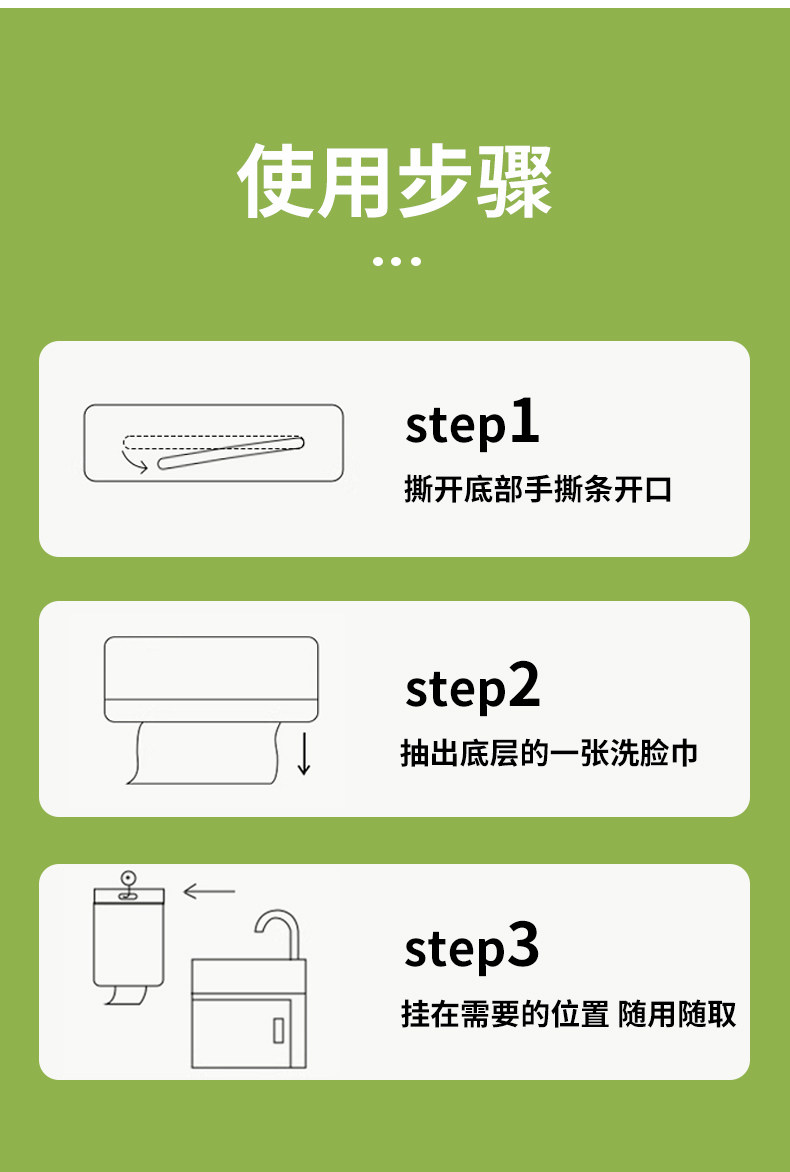 使用步骤

step1
撕开底部手撕条开口

step2
抽出底层的一张洗脸巾

step3
挂在需要的位置 随用随取