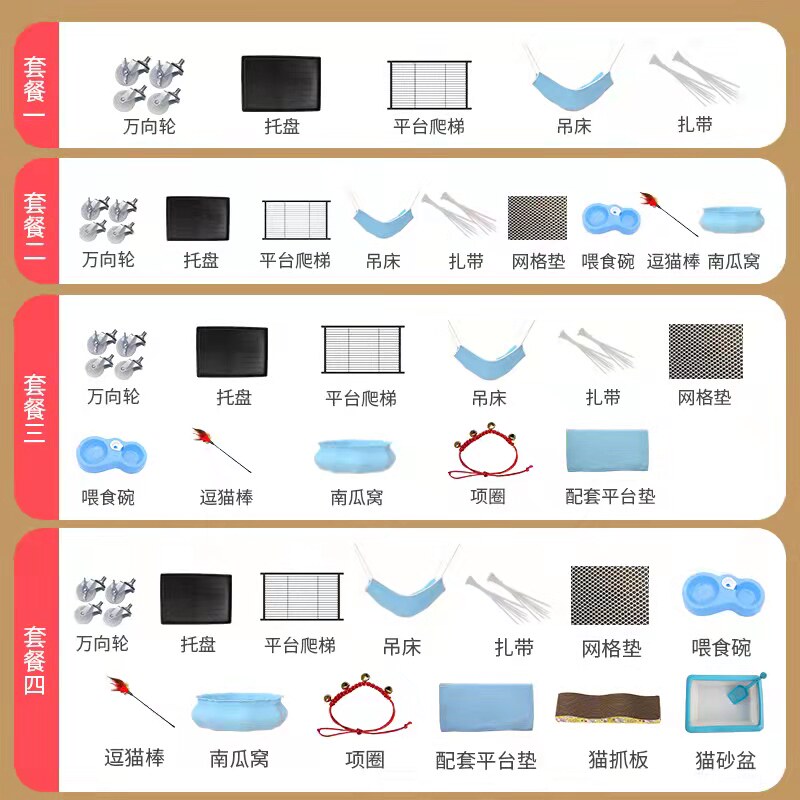 套餐一

万向轮 托盘 平台爬梯 吊床 扎带

套餐二

万向轮 托盘 平台爬梯 吊床 扎带 网格垫 喂食碗 逗猫棒 南瓜窝

套餐三

万向轮 托盘 平台爬梯 吊床 扎带 网格垫

喂食碗 逗猫棒 南瓜窝 项圈 配套平台垫

套餐四

万向轮 托盘 平台爬梯 吊床 扎带 网格垫 喂食碗

逗猫棒 南瓜窝 项圈 配套平台垫 猫抓板 猫砂盆