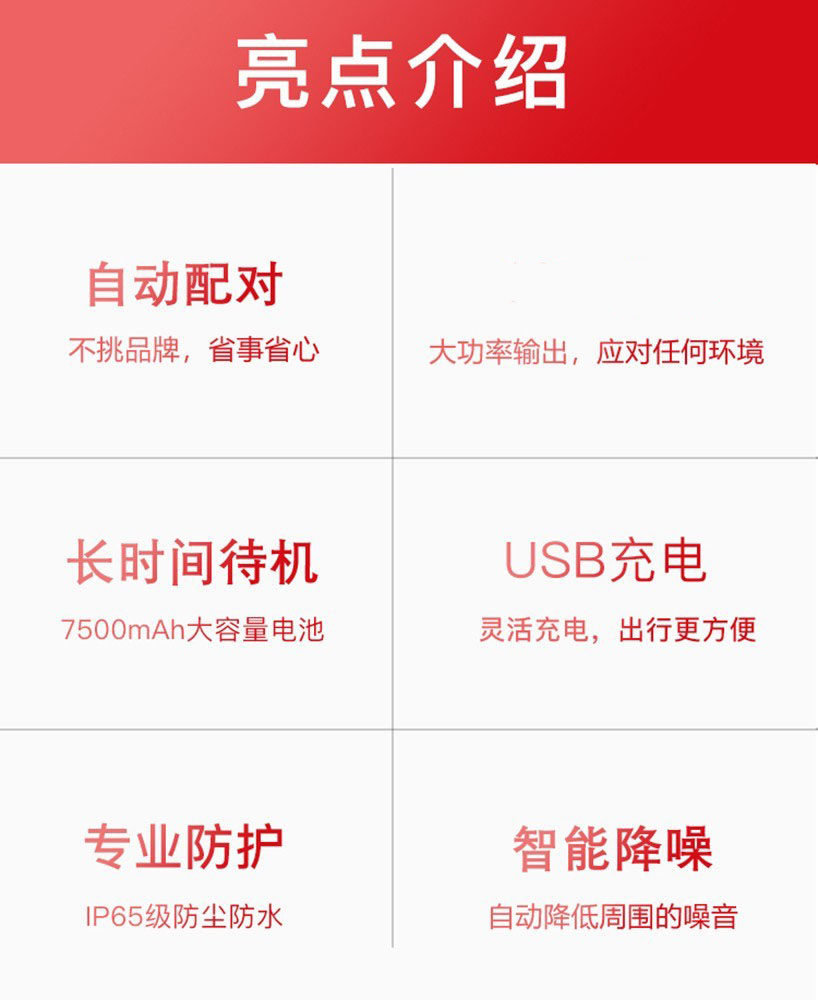 亮点介绍

自动配对

不挑品牌，省事省心

大功率输出，应对任何环境

长时间待机

7500mAh大容量电池

USB充电

灵活充电，出行更方便

专业防护

IP65级防尘防水

智能降噪

自动降低周围的噪音