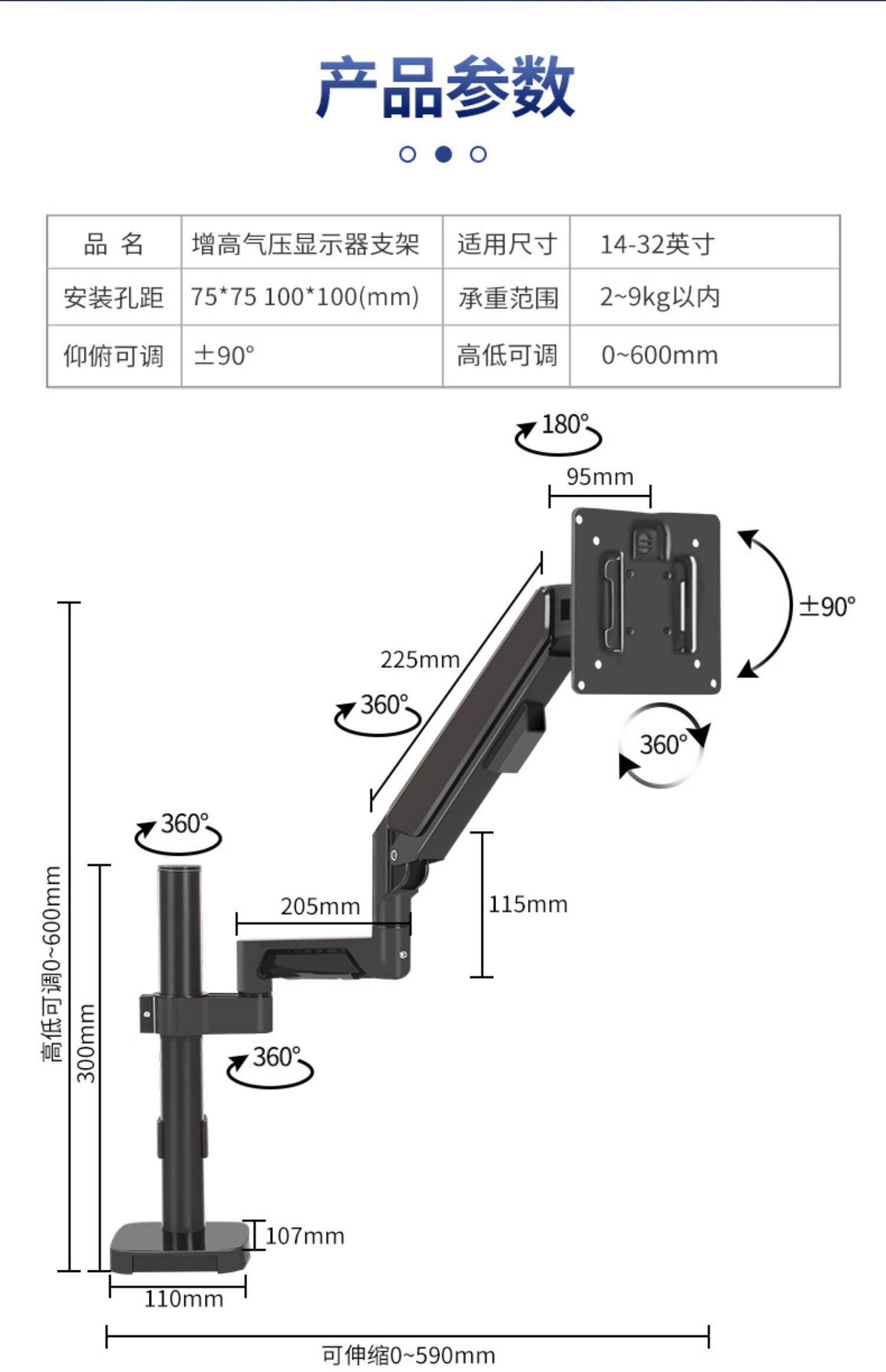 产品参数

| 品 名 | 增高气压显示器支架 | 适用尺寸 | 14-32英寸 |
|---|---|---|---|
| 安装孔距 | 75*75 100*100(mm) | 承重范围 | 2~9kg以内 |
| 仰俯可调 | ±90° | 高低可调 | 0~600mm |

180°
95mm
±90°
225mm
360°
360°
360°
205mm
115mm
高低可调0~600mm
300mm
360°
107mm
110mm
可伸缩0~590mm