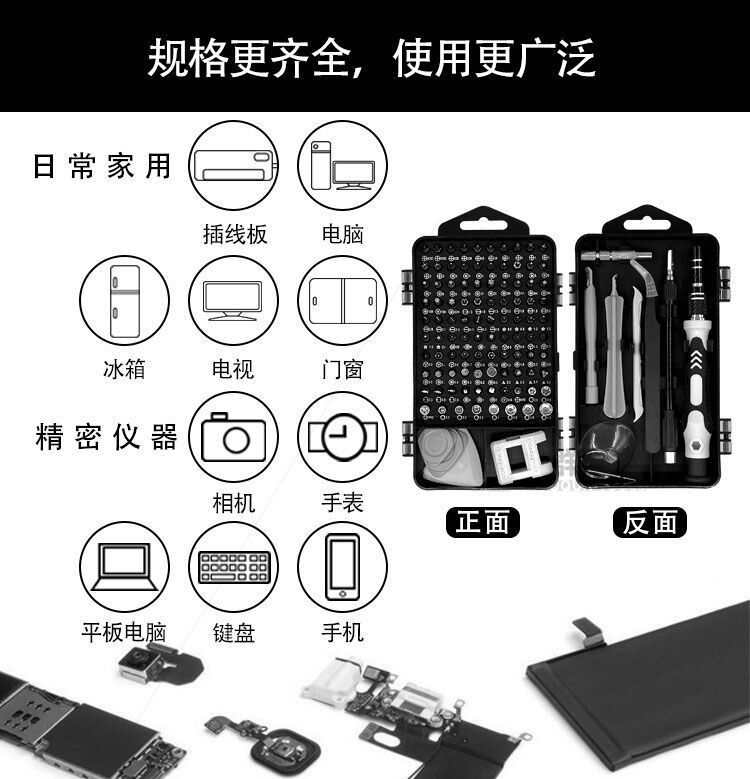 规格更齐全，使用更广泛

日常家用

插线板

电脑

冰箱

电视

门窗

精密仪器

相机

手表

平板电脑

键盘

手机

正面

反面