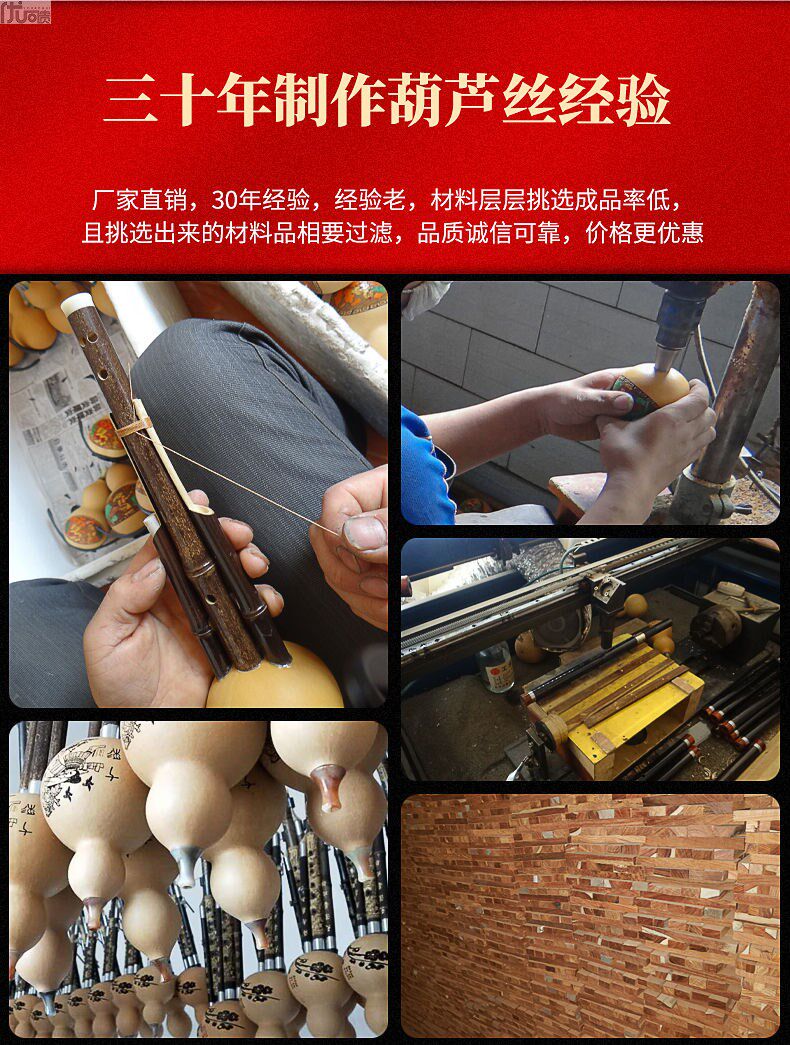 三十年制作葫芦丝经验

厂家直销，30年经验，经验老，材料层层挑选成品率低，且挑选出来的材料品相要过滤，品质诚信可靠，价格更优惠