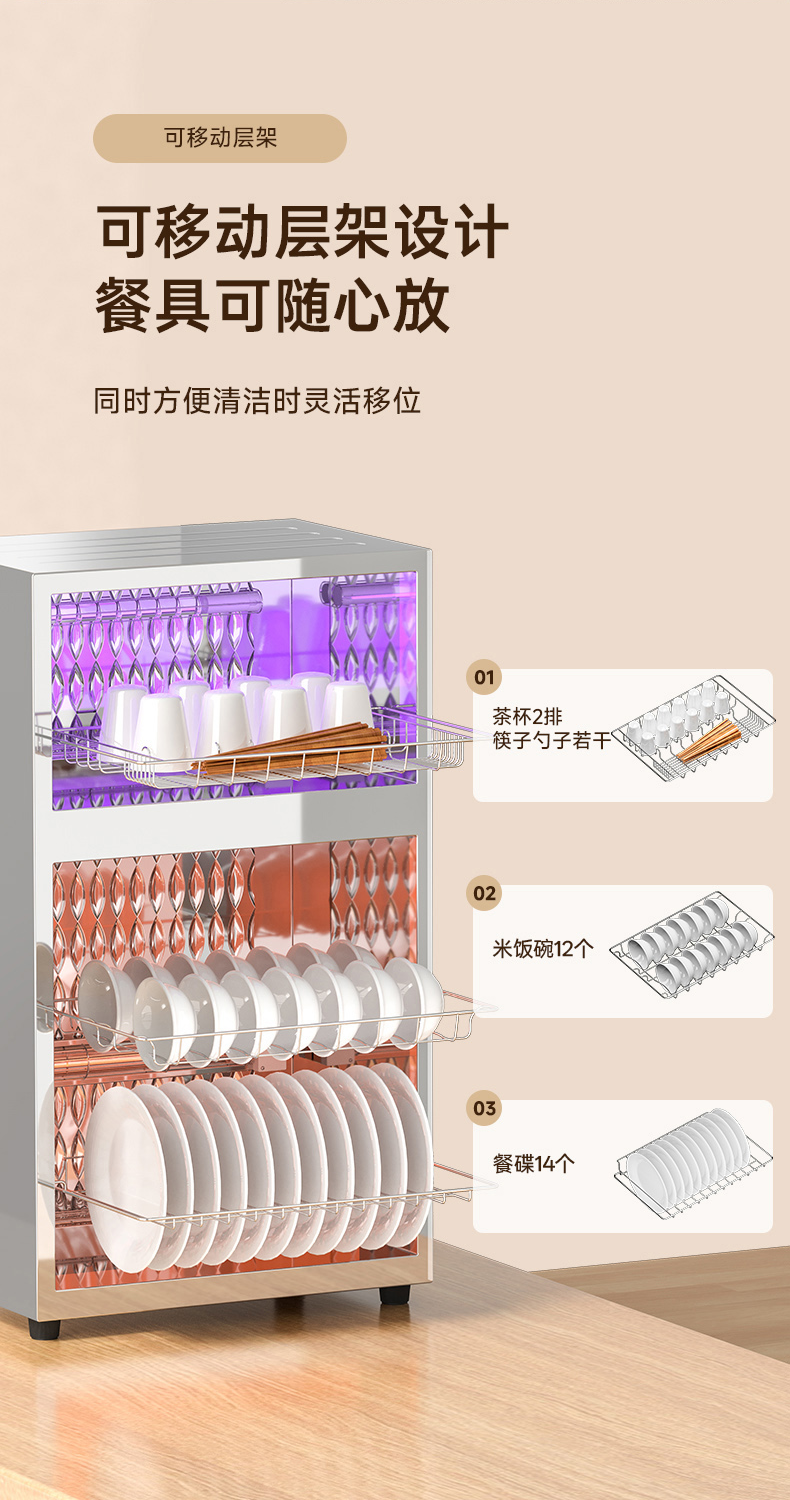 可移动层架

可移动层架设计
餐具可随心放

同时方便清洁时灵活移位

01
茶杯2排
筷子勺子若干

02
米饭碗12个

03
餐碟14个