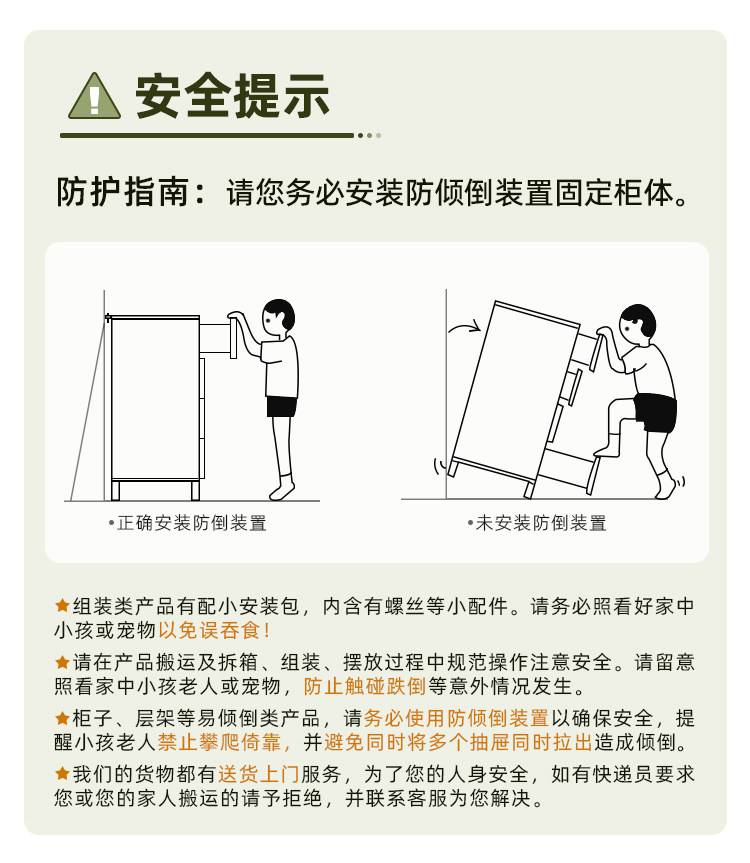 安全提示

防护指南：请您务必安装防倾倒装置固定柜体。

•正确安装防倒装置

•未安装防倒装置

★组装类产品有配小安装包，内含有螺丝等小配件。请务必照看好家中小孩或宠物以免误吞食！

★请在产品搬运及拆箱、组装、摆放过程中规范操作注意安全。请留意照看家中小孩老人或宠物，防止触碰跌倒等意外情况发生。

★柜子、层架等易倾倒类产品，请务必使用防倾倒装置以确保安全，提醒小孩老人禁止攀爬倚靠，并避免同时将多个抽屉同时拉出造成倾倒。

★我们的货物都有送货上门服务，为了您的人身安全，如有快递员要求您或您的家人搬运的请予拒绝，并联系客服为您解决。