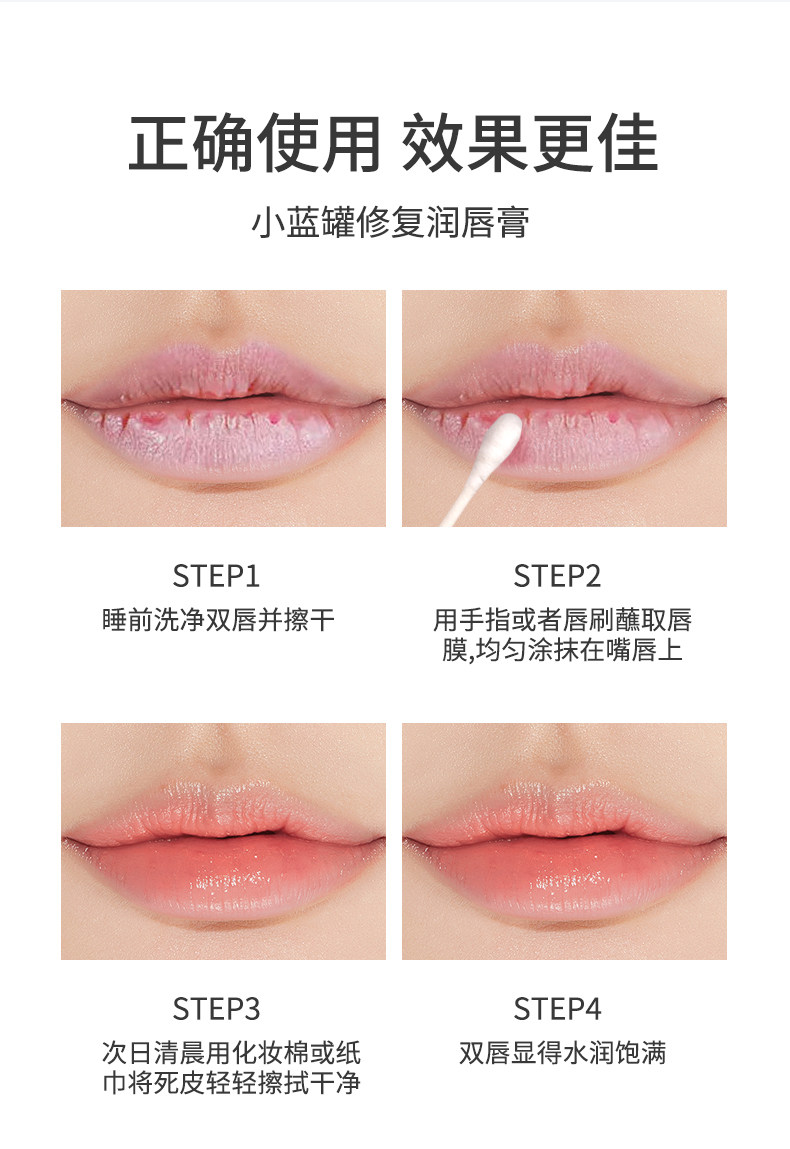 正确使用 效果更佳

小蓝罐修复润唇膏

STEP1

睡前洗净双唇并擦干

STEP2

用手指或者唇刷蘸取唇膜,均匀涂抹在嘴唇上

STEP3

次日清晨用化妆棉或纸巾将死皮轻轻擦拭干净

STEP4

双唇显得水润饱满