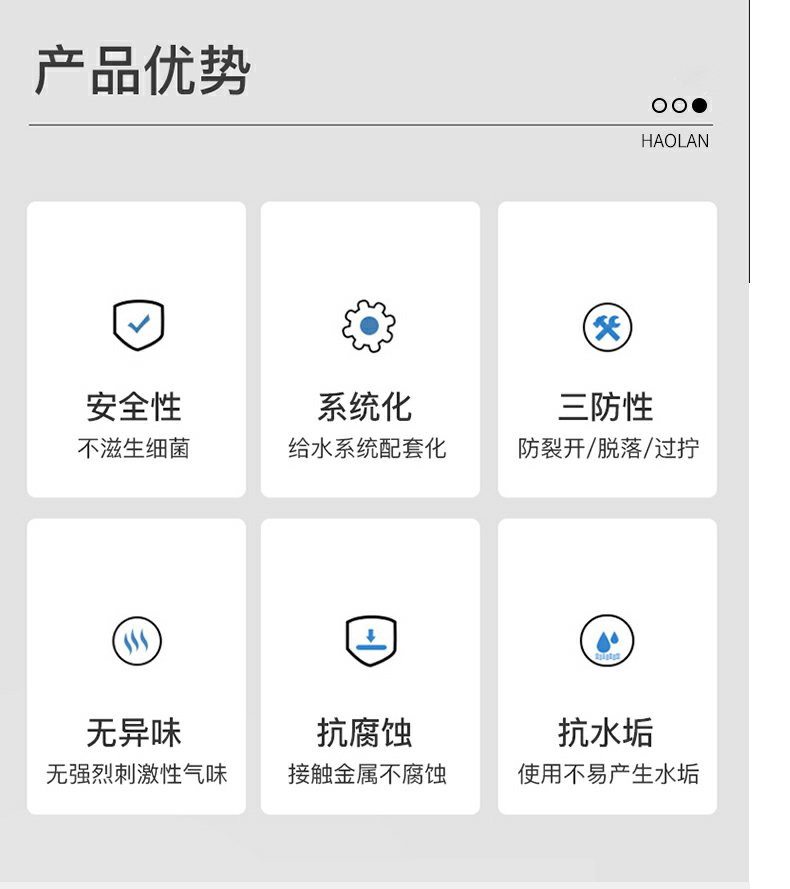 产品优势

HAOLAN

安全性
不滋生细菌

系统化
给水系统配套化

三防性
防裂开/脱落/过拧

无异味
无强烈刺激性气味

抗腐蚀
接触金属不腐蚀

抗水垢
使用不易产生水垢