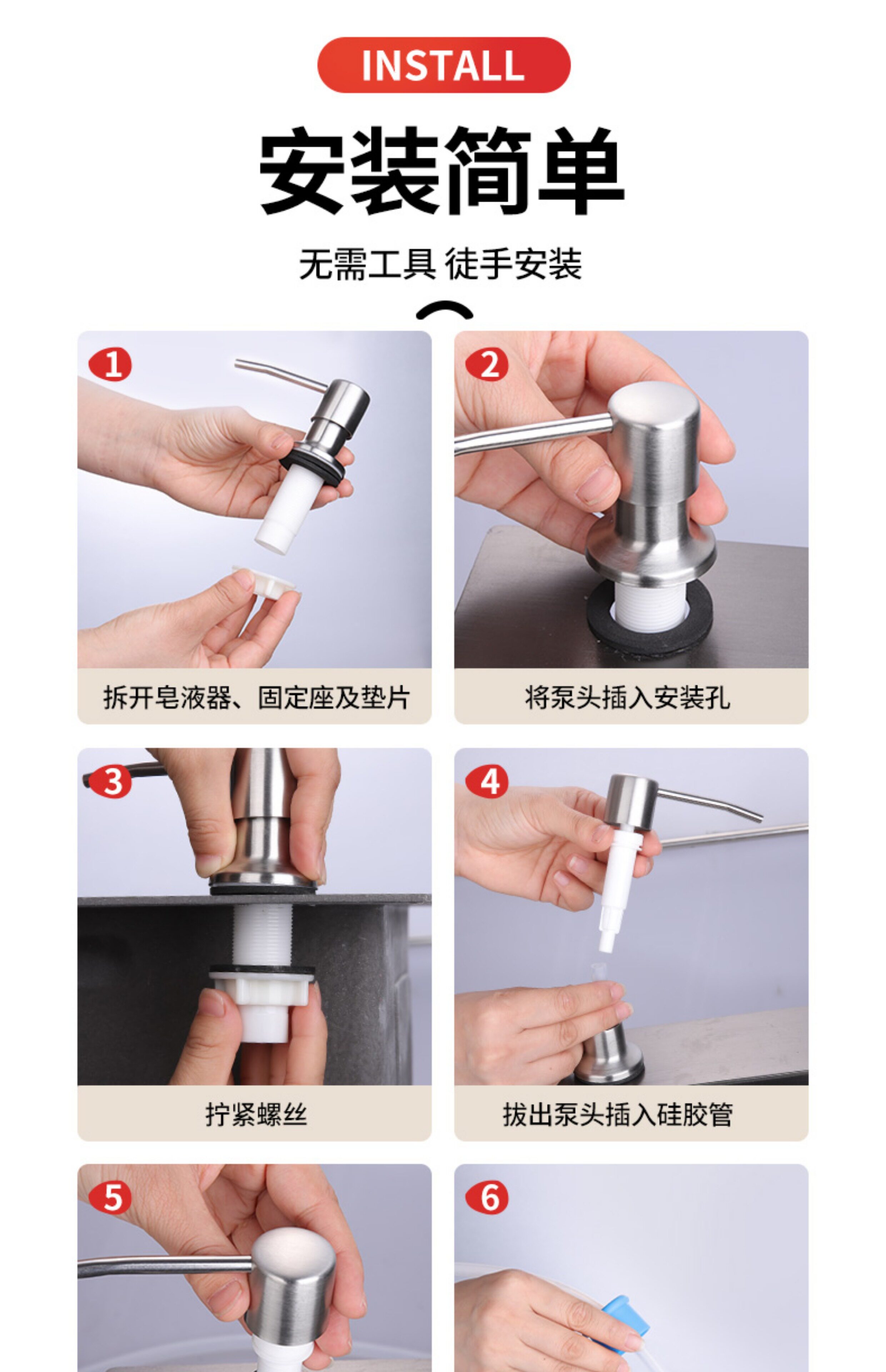 INSTALL

安装简单

无需工具 徒手安装

1

拆开皂液器、固定座及垫片

2

将泵头插入安装孔

3

拧紧螺丝

4

拔出泵头插入硅胶管

5

6