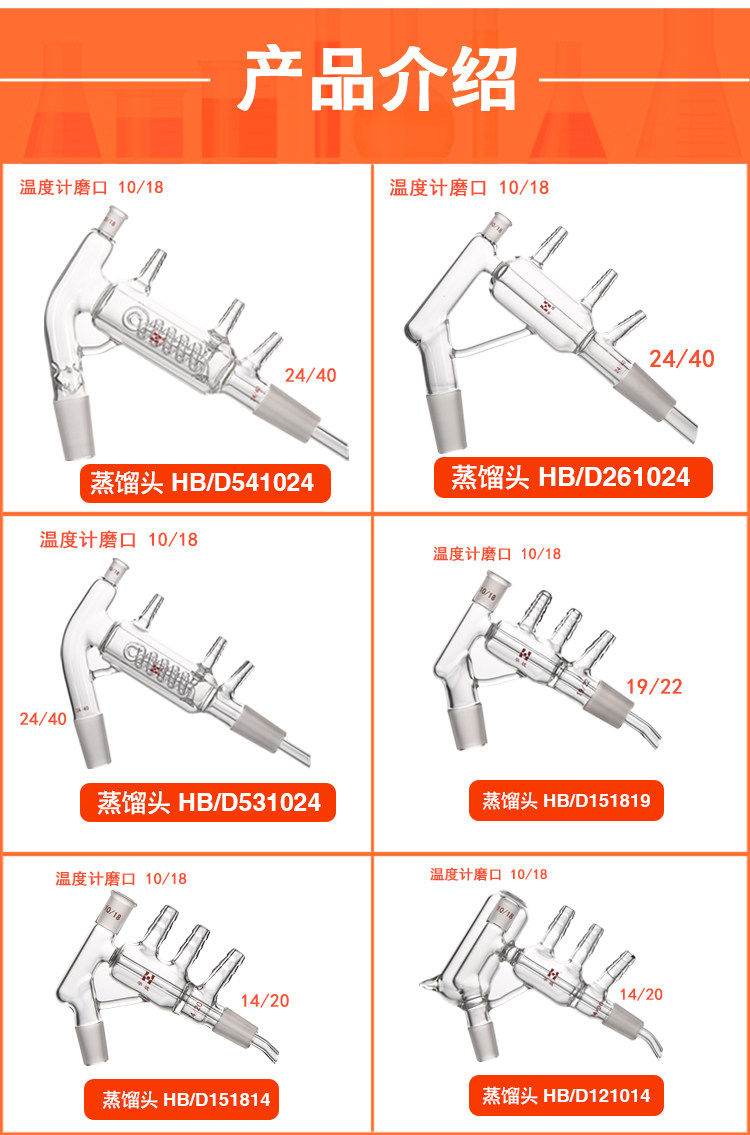 产品介绍

温度计磨口 10/18

24/40

蒸馏头 HB/D541024

温度计磨口 10/18

24/40

蒸馏头 HB/D261024

温度计磨口 10/18

24/40

蒸馏头 HB/D531024

温度计磨口 10/18

19/22

蒸馏头 HB/D151819

温度计磨口 10/18

14/20

蒸馏头 HB/D151814

温度计磨口 10/18

14/20

蒸馏头 HB/D121014