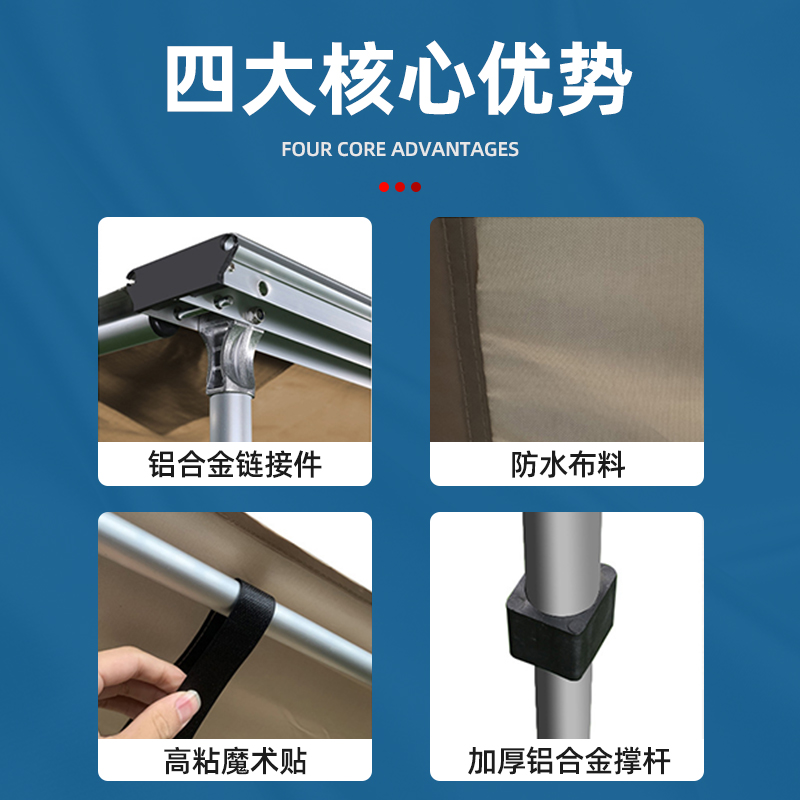 四大核心优势

FOUR CORE ADVANTAGES

铝合金链接件

防水布料

高粘魔术贴

加厚铝合金撑杆