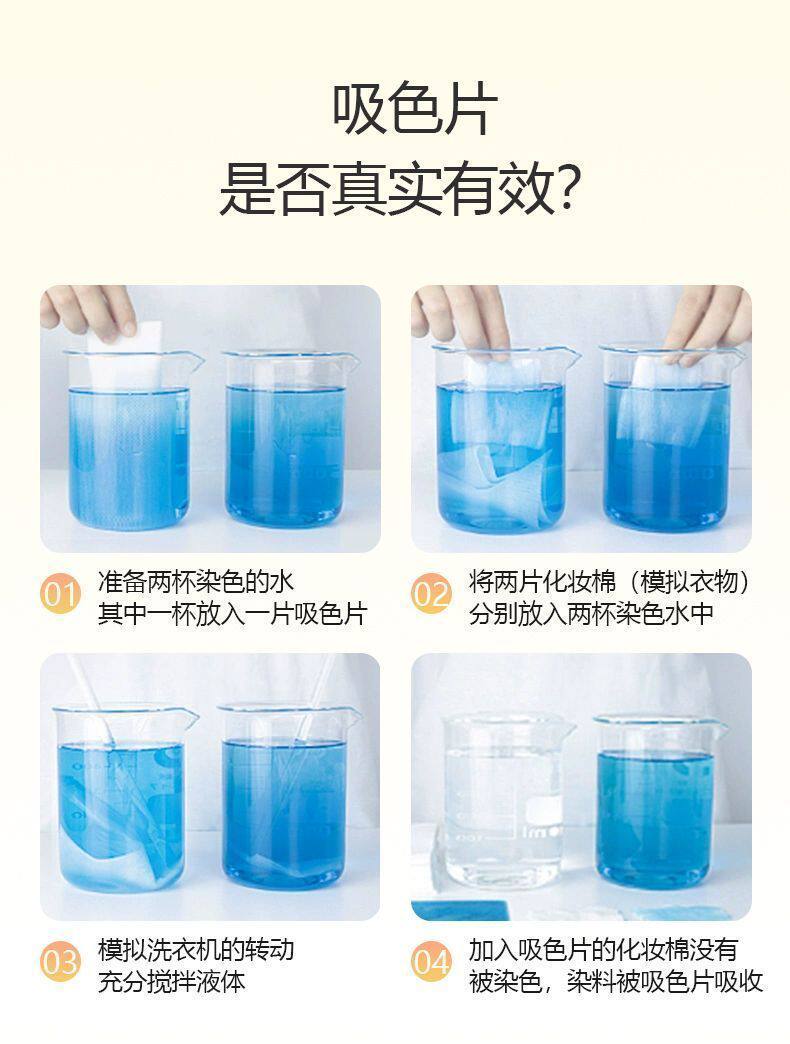 吸色片
是否真实有效?

01 准备两杯染色的水
其中一杯放入一片吸色片

02 将两片化妆棉（模拟衣物）
分别放入两杯染色水中

03 模拟洗衣机的转动
充分搅拌液体

04 加入吸色片的化妆棉没有
被染色，染料被吸色片吸收