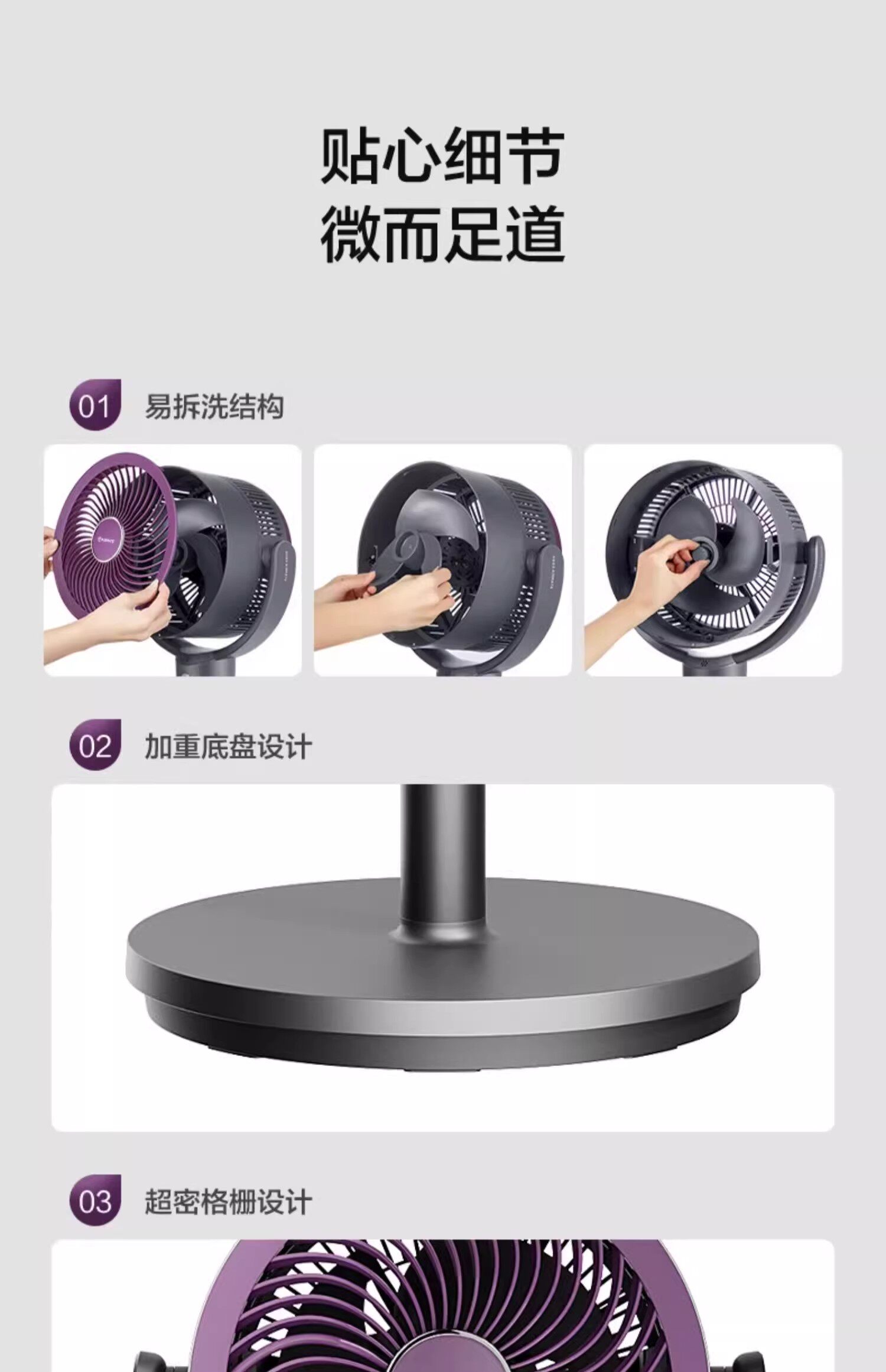 贴心细节
微而足道

01 易拆洗结构

02 加重底盘设计

03 超密格栅设计