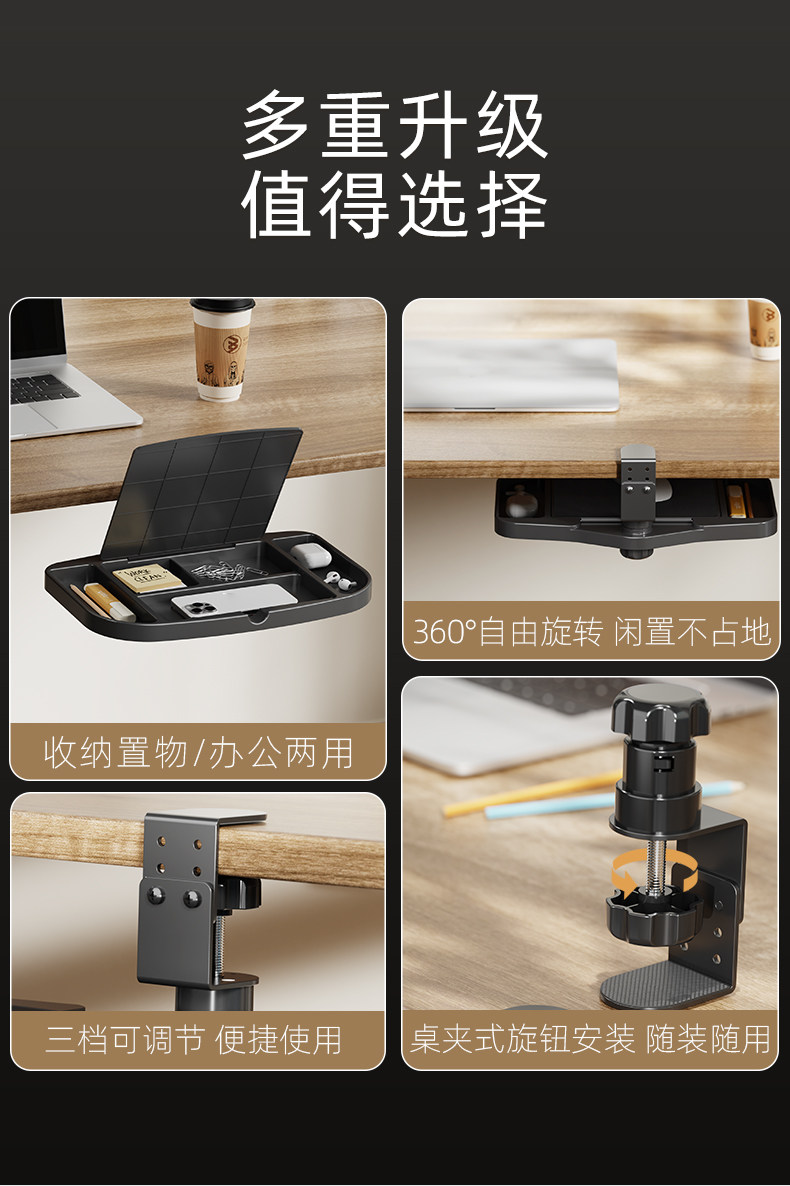 多重升级
值得选择

收纳置物/办公两用

360°自由旋转 闲置不占地

三档可调节 便捷使用

桌夹式旋钮安装 随装随用