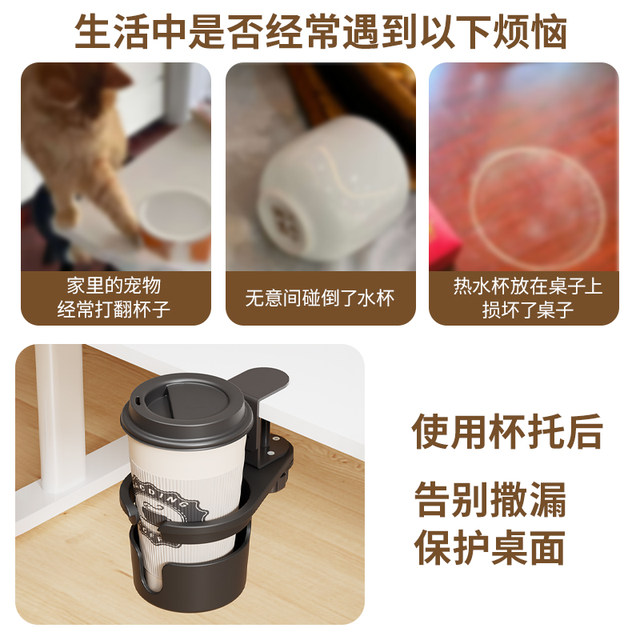 生活中是否经常遇到以下烦恼

家里的宠物
经常打翻杯子

无意间碰倒了水杯

热水杯放在桌子上
损坏了桌子

使用杯托后

告别撒漏
保护桌面