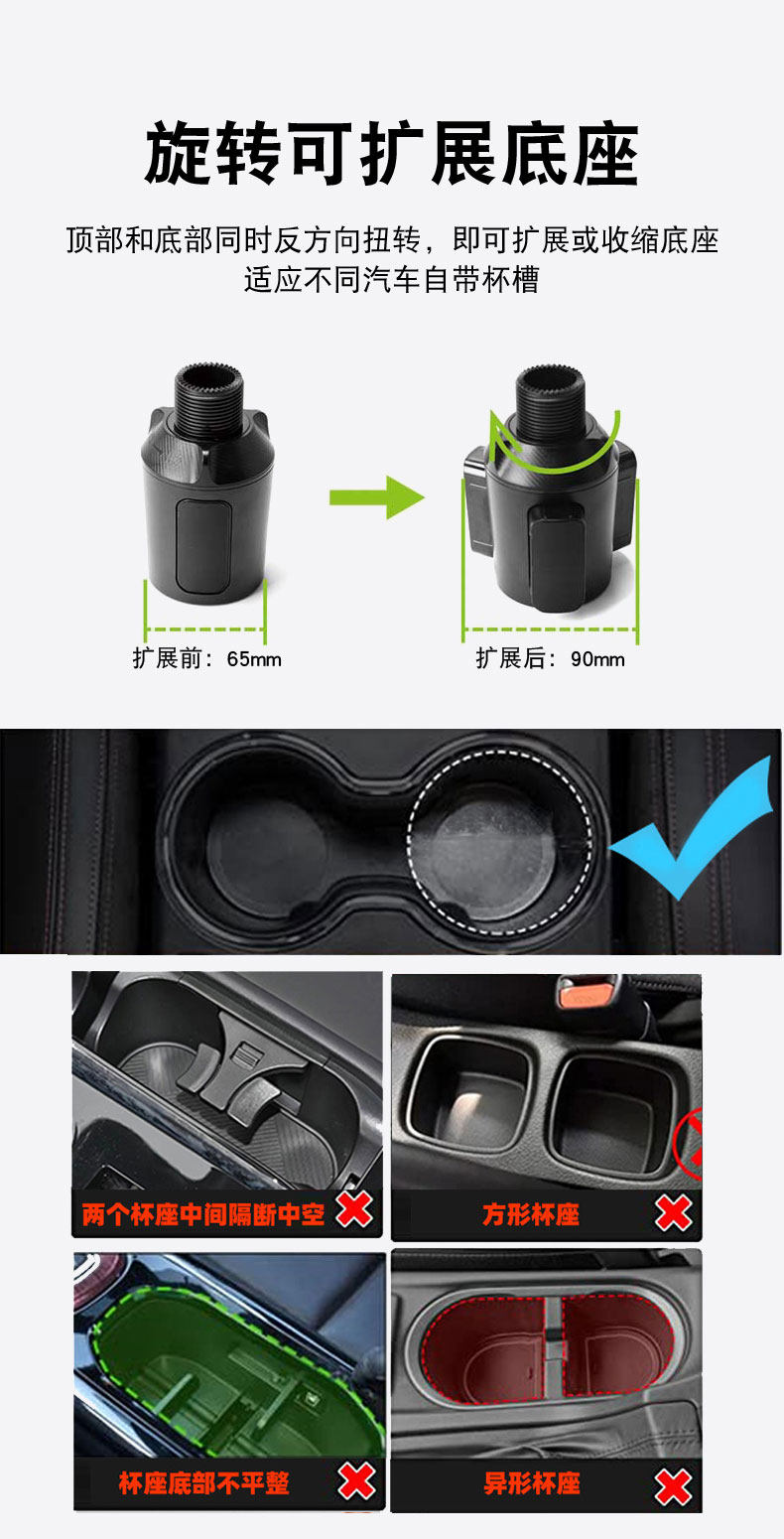 旋转可扩展底座

顶部和底部同时反方向扭转，即可扩展或收缩底座
适应不同汽车自带杯槽

扩展前：65mm

扩展后：90mm

两个杯座中间隔断中空

方形杯座

杯座底部不平整

异形杯座