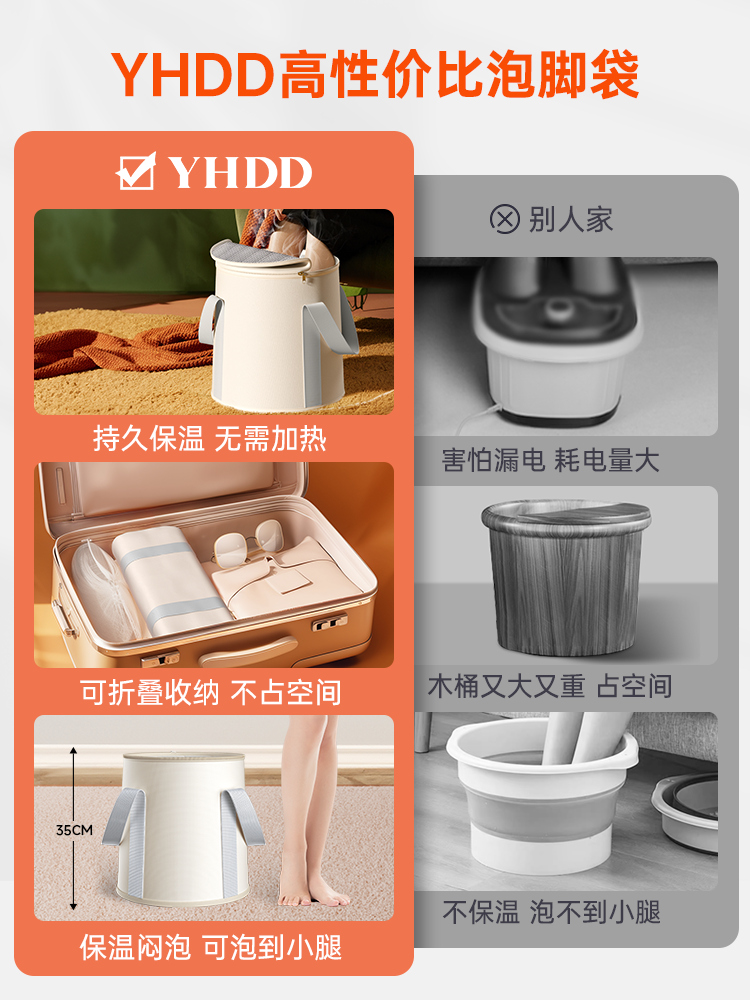 YHDD高性价比泡脚袋

YHDD

持久保温 无需加热

可折叠收纳 不占空间

35CM

保温闷泡 可泡到小腿

别人家

害怕漏电 耗电量大

木桶又大又重 占空间

不保温 泡不到小腿